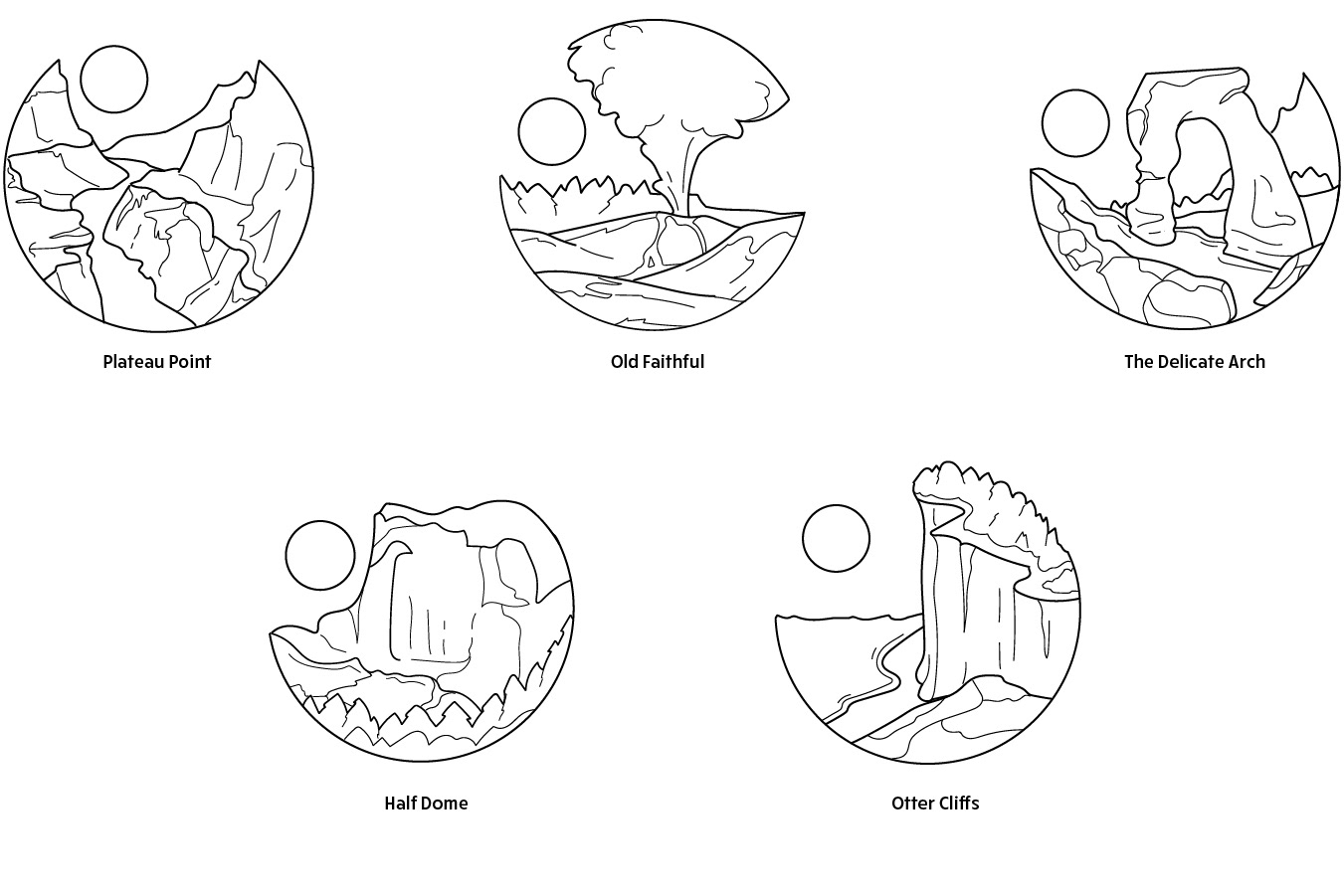 Plateau Point

Old Faithful

The Delicate Arch

Half Dome

Otter Cliffs