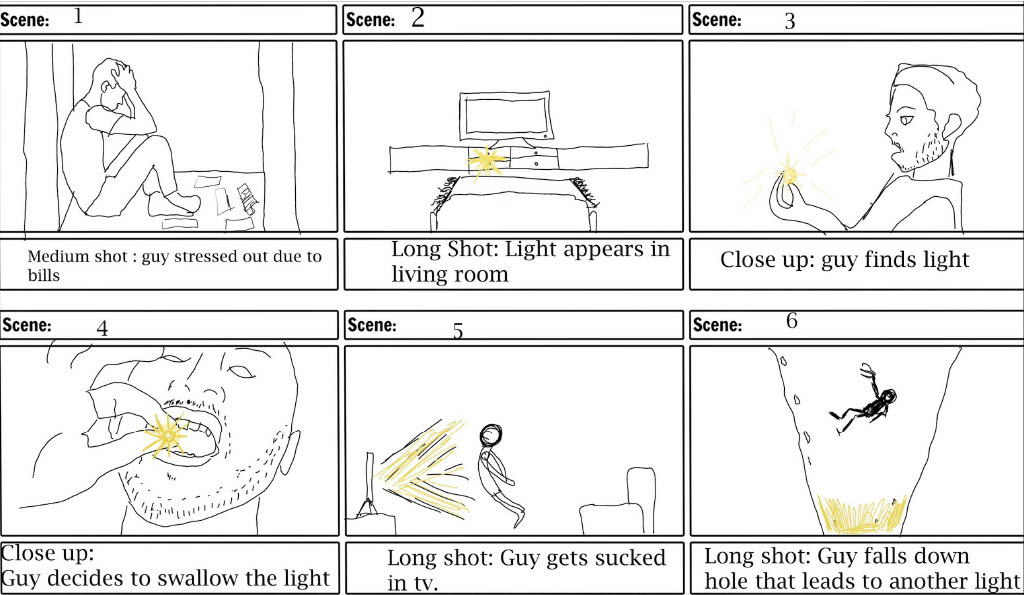 Scene: 1

Medium shot : guy stressed out due to bills

Scene: 2

Long Shot: Light appears in living room

Scene: 3

Close up: guy finds light

Scene: 4

Close up:
Guy decides to swallow the light

Scene: 5

Long shot: Guy gets sucked in tv.

Scene: 6

Long shot: Guy falls down hole that leads to another light