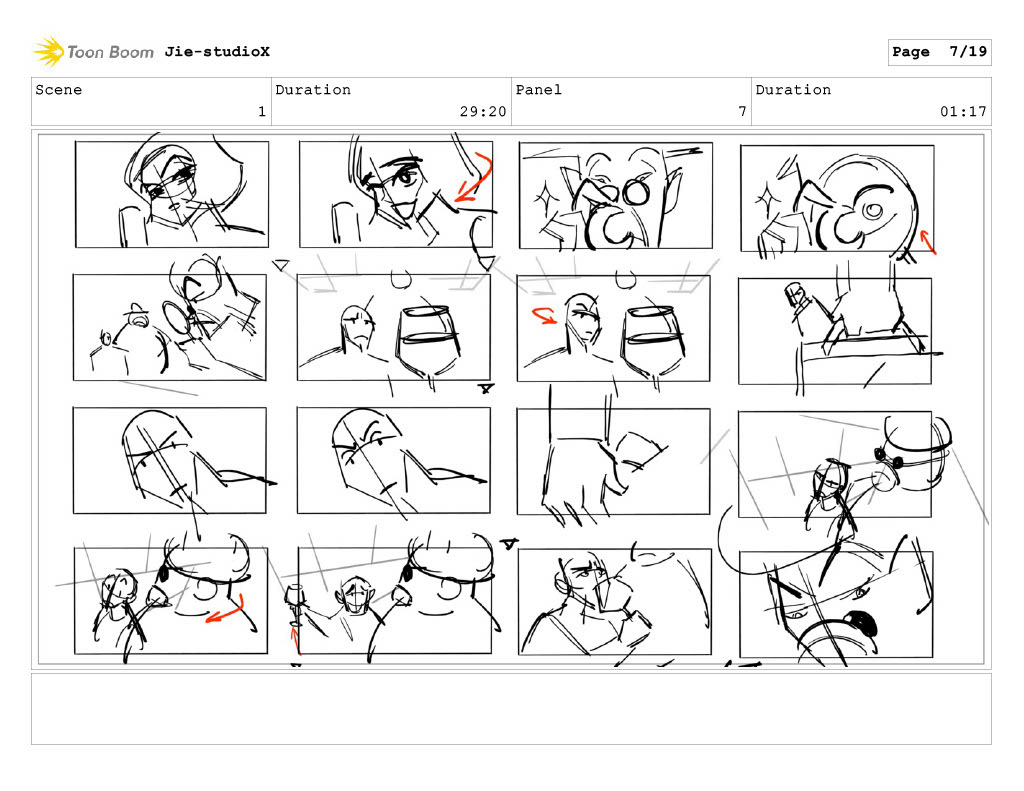 Toon Boom Jie-studioX

Page 7/19

| Scene | Duration | Panel | Duration |
|---|---|---|---|
| 1 | 29:20 | 7 | 01:17 |