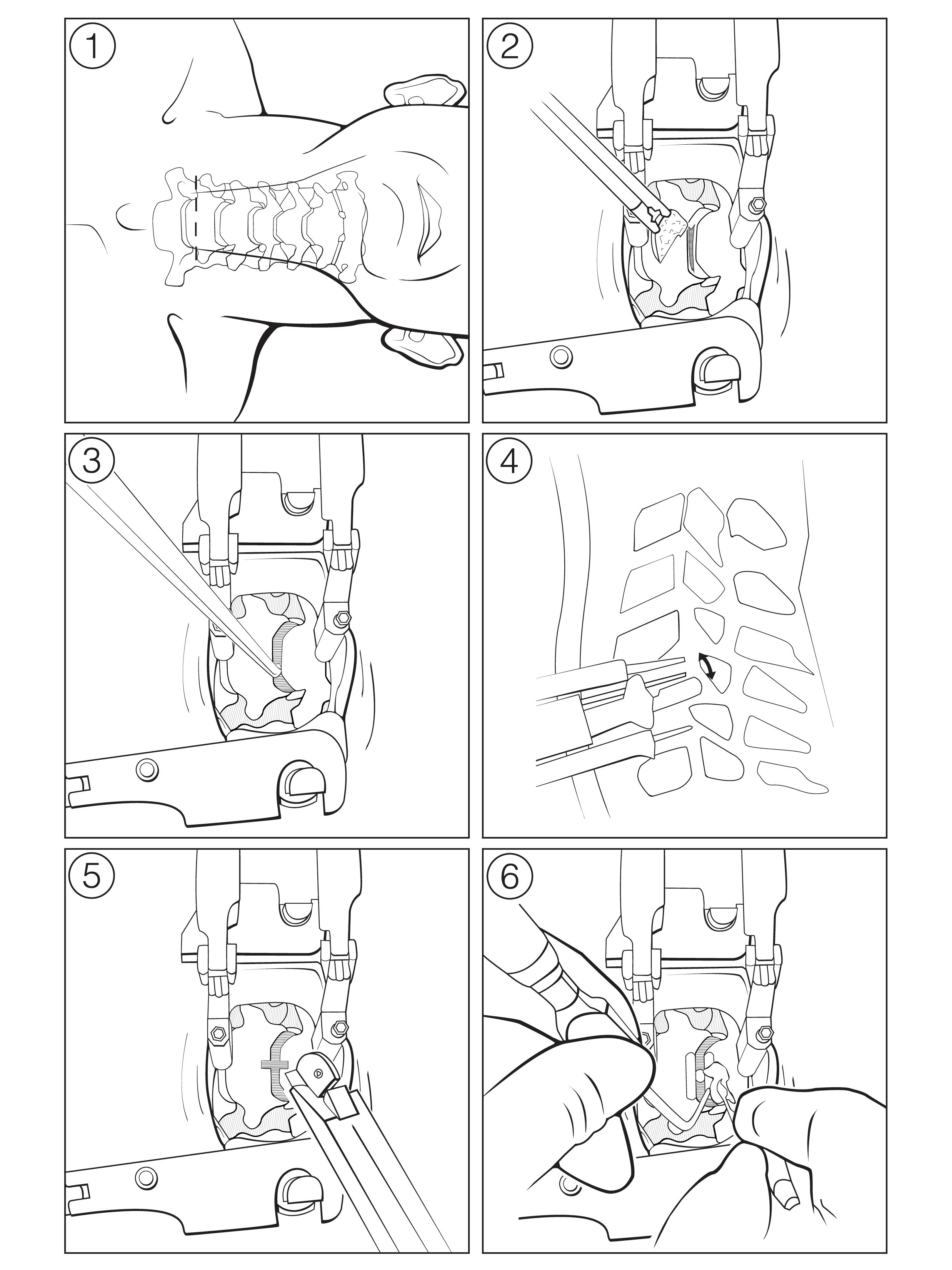 1

2

3

4

5

6