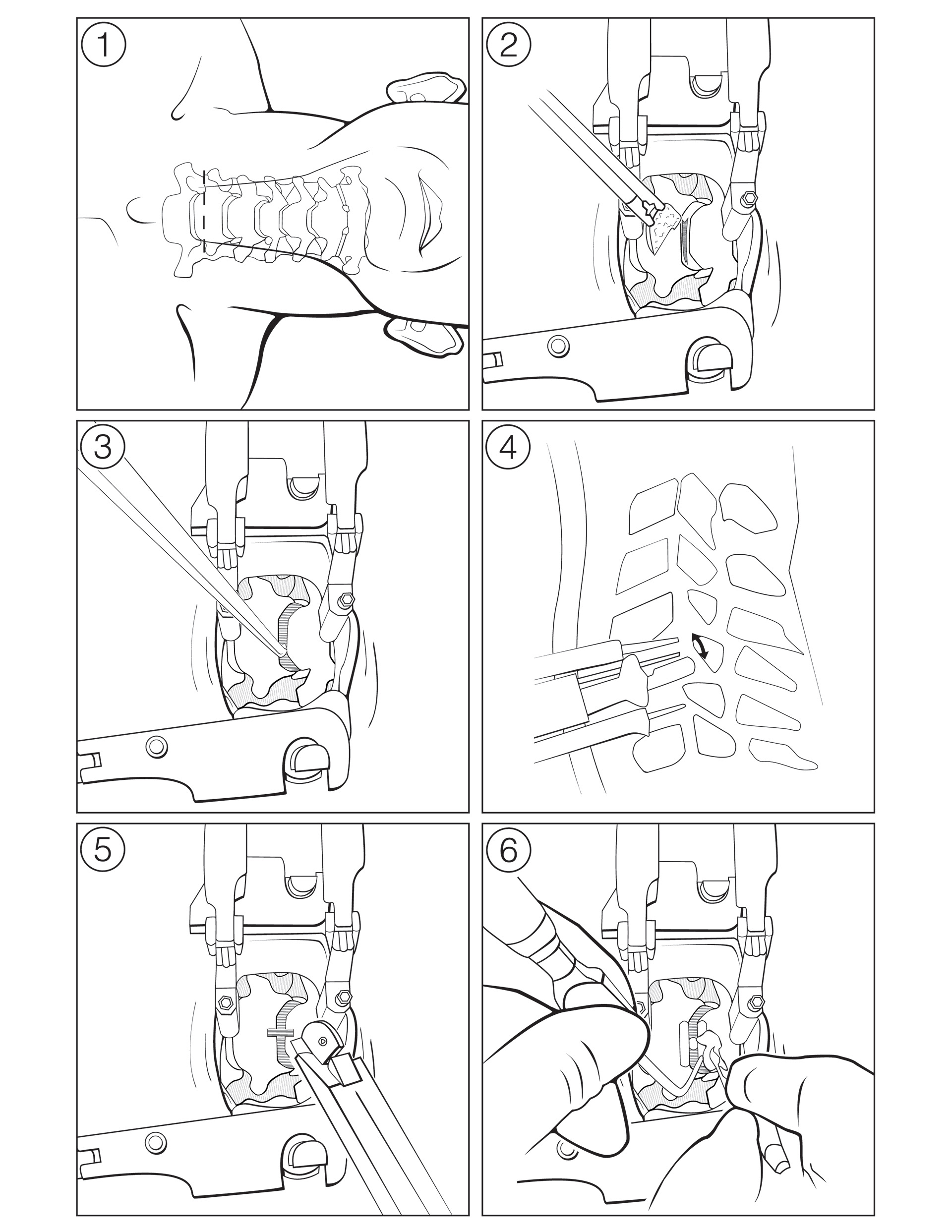 1

2

3

4

5

6