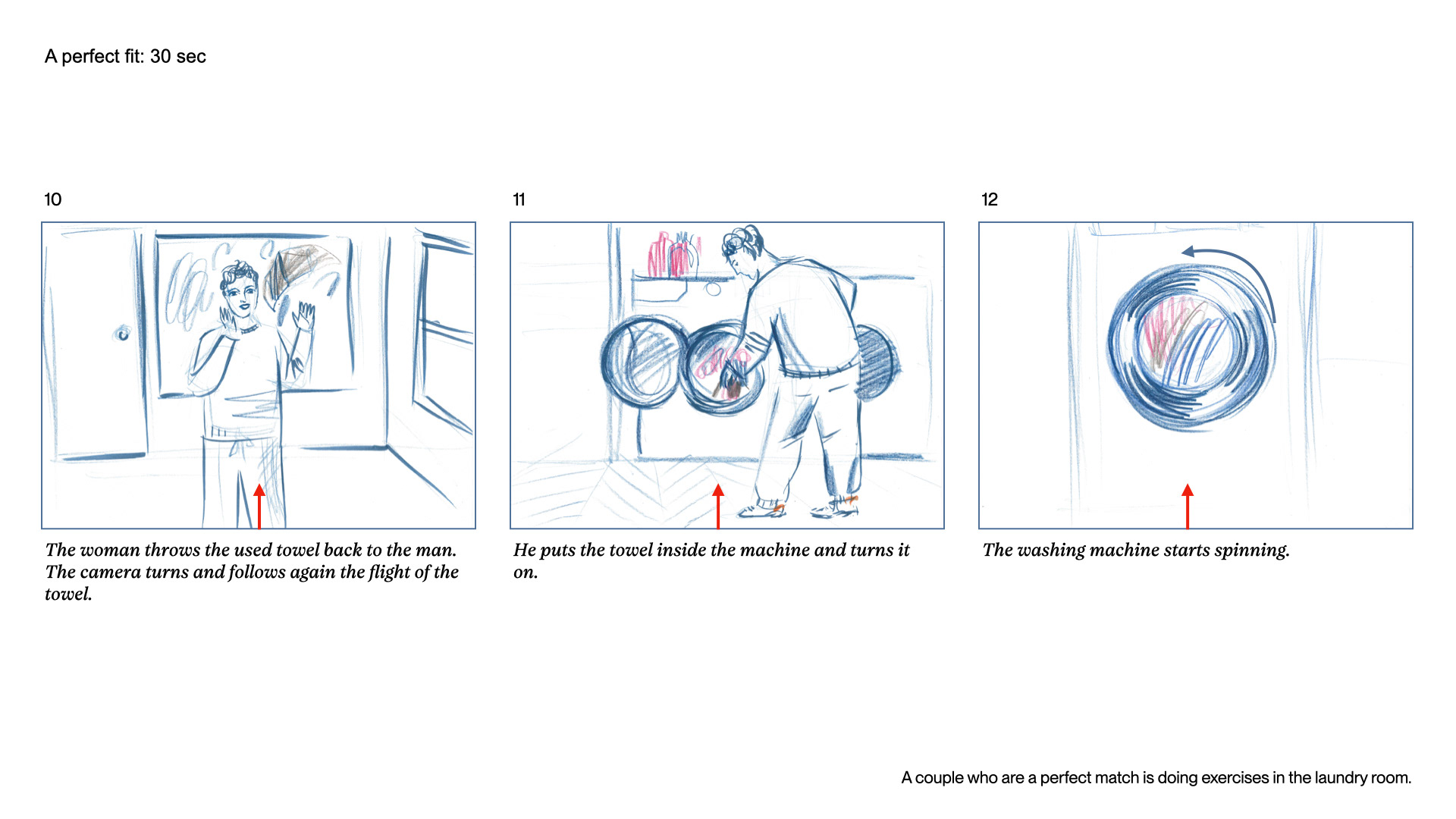 A perfect fit: 30 sec

10

The woman throws the used towel back to the man. The camera turns and follows again the flight of the towel.

11

He puts the towel inside the machine and turns it on.

12

The washing machine starts spinning.

A couple who are a perfect match is doing exercises in the laundry room.