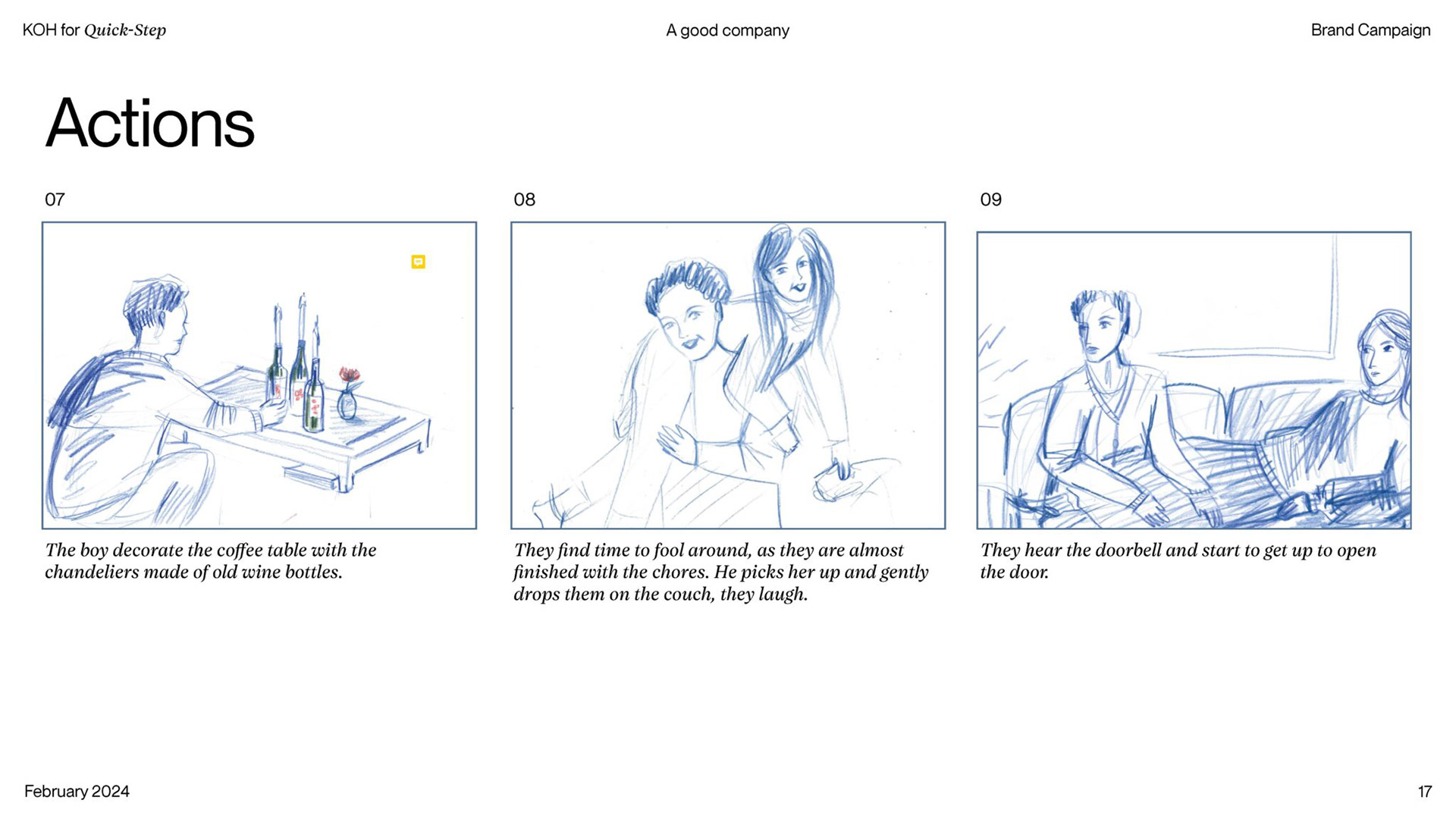 KOH for Quick-Step

A good company

Brand Campaign

Actions

07

The boy decorate the coffee table with the chandeliers made of old wine bottles.

08

They find time to fool around, as they are almost finished with the chores. He picks her up and gently drops them on the couch, they laugh.

09

They hear the doorbell and start to get up to open the door.

February 2024

17