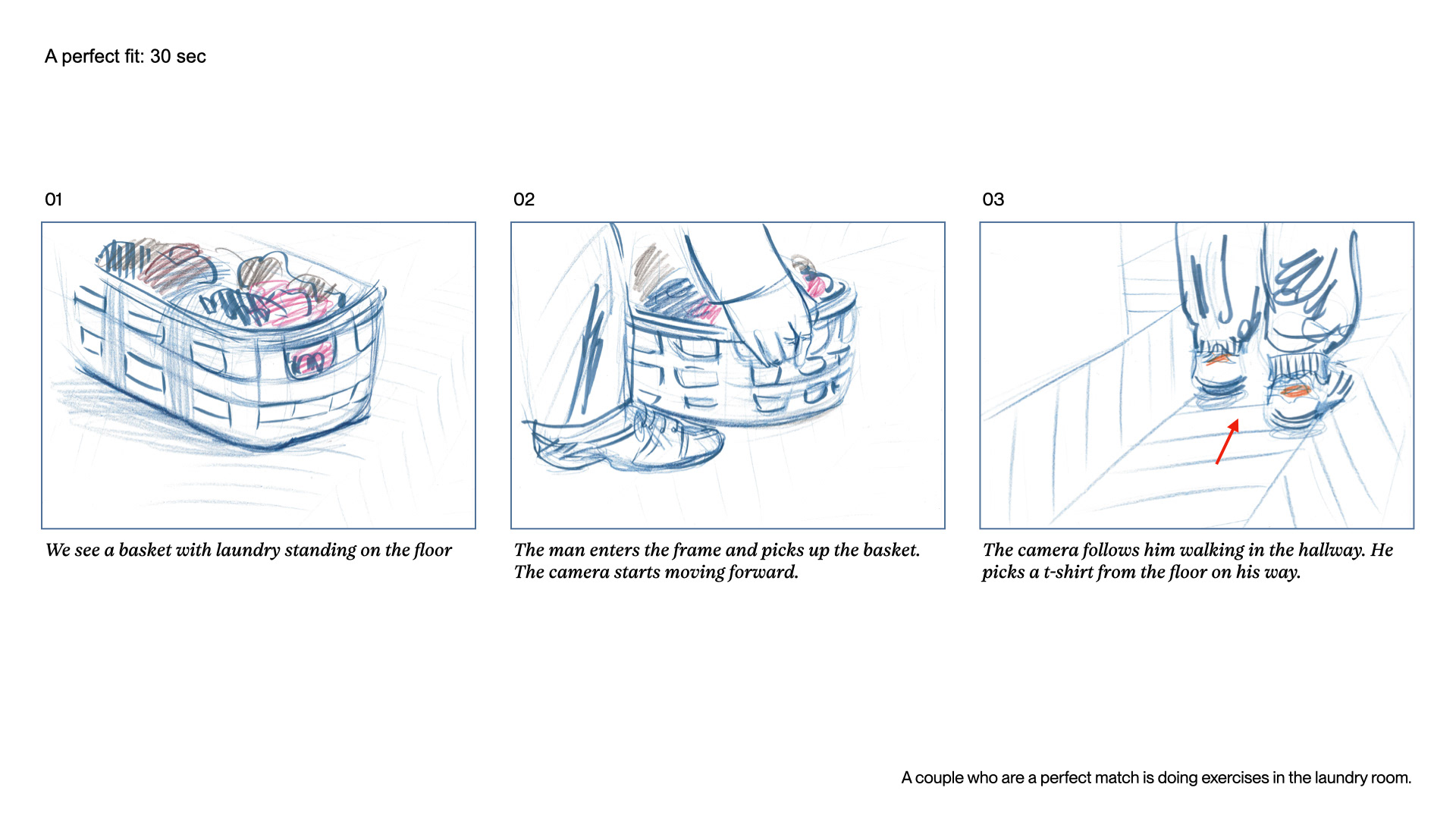 A perfect fit: 30 sec

01

We see a basket with laundry standing on the floor

02

The man enters the frame and picks up the basket. The camera starts moving forward.

03

The camera follows him walking in the hallway. He picks a t-shirt from the floor on his way.

A couple who are a perfect match is doing exercises in the laundry room.