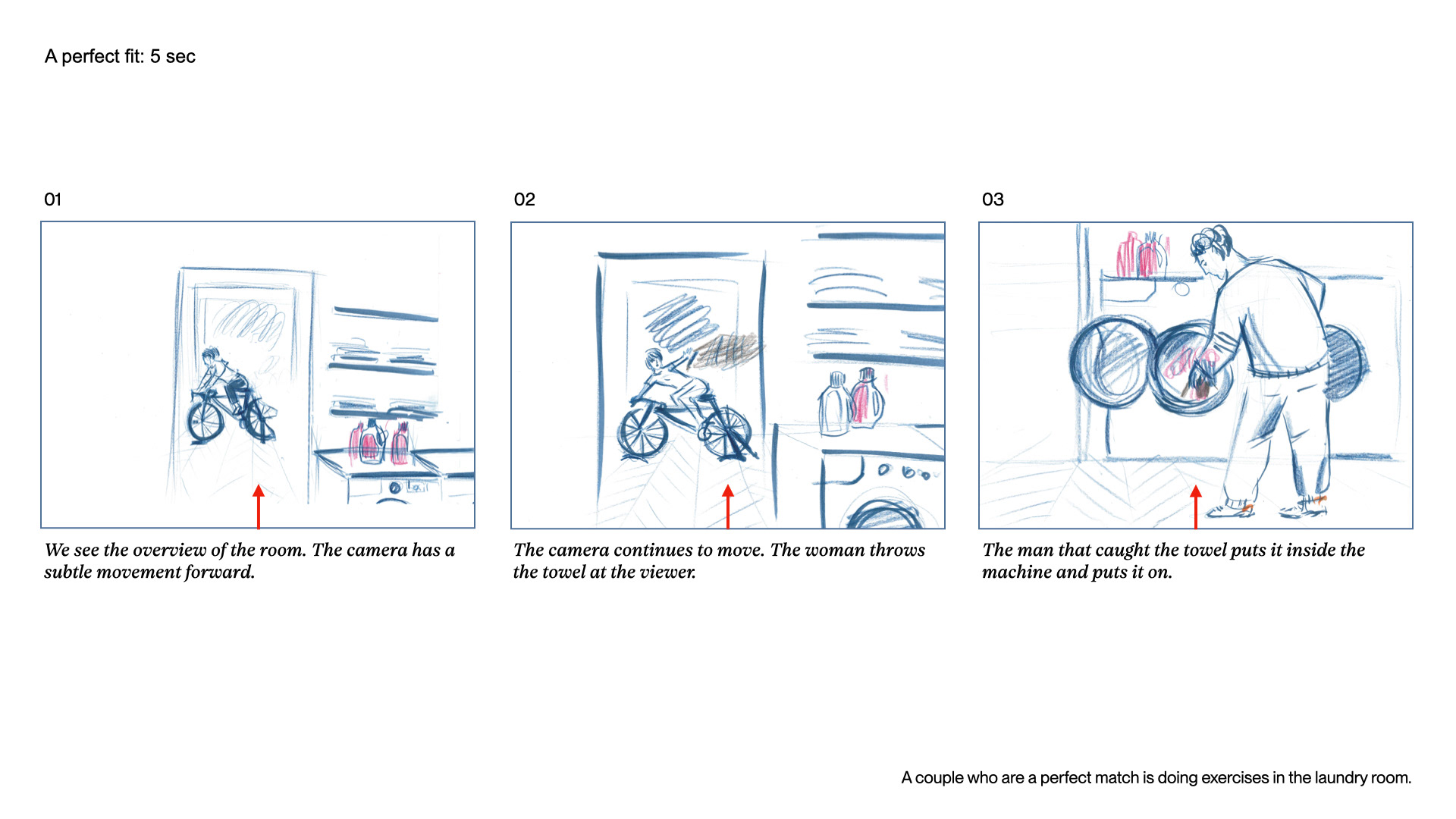 A perfect fit: 5 sec

01

We see the overview of the room. The camera has a subtle movement forward.

02

The camera continues to move. The woman throws the towel at the viewer.

03

The man that caught the towel puts it inside the machine and puts it on.

A couple who are a perfect match is doing exercises in the laundry room.