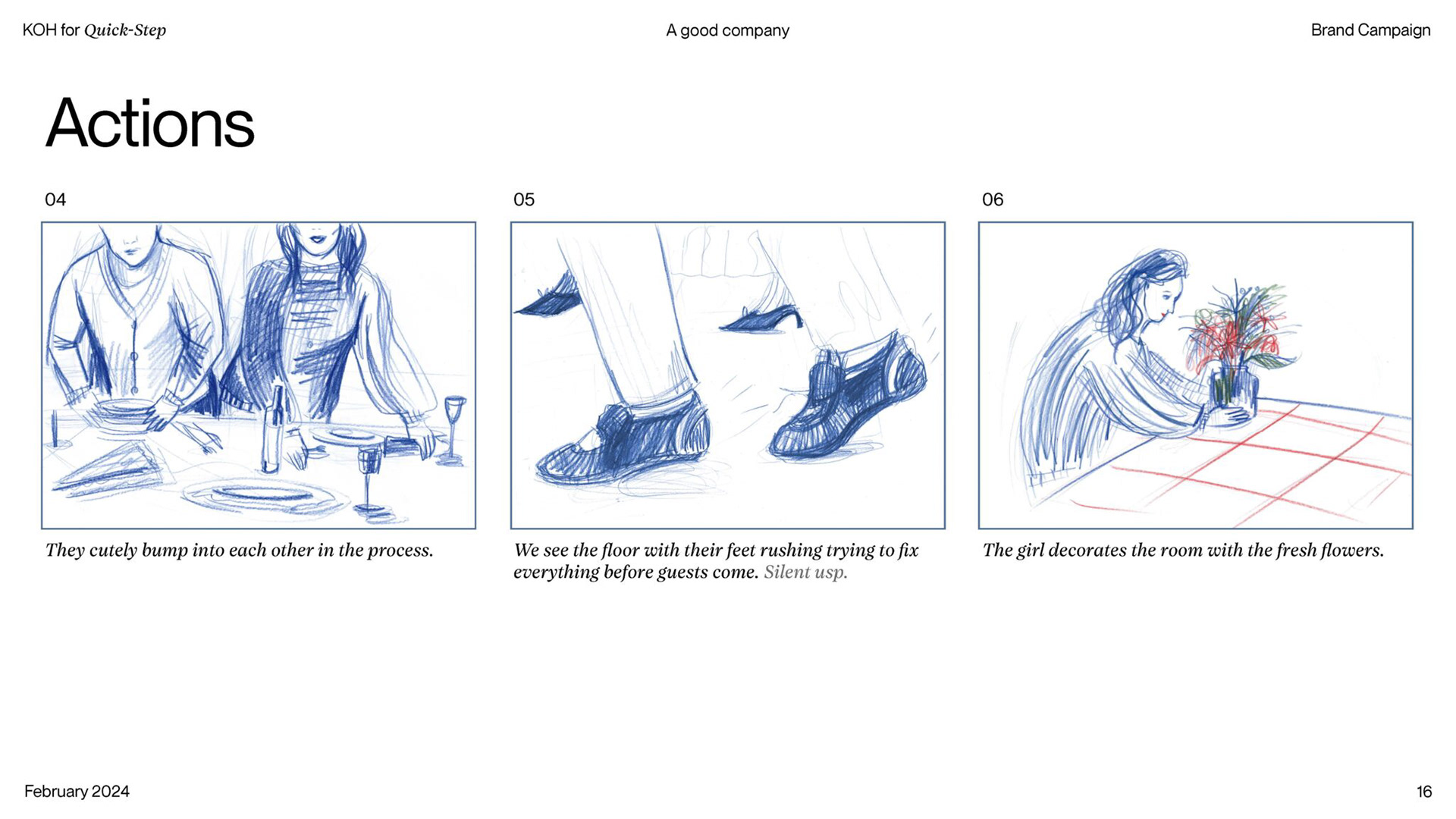 KOH for Quick-Step

A good company

Brand Campaign

Actions

04

They cutely bump into each other in the process.

05

We see the floor with their feet rushing trying to fix everything before guests come. Silent usp.

06

The girl decorates the room with the fresh flowers.

February 2024

16