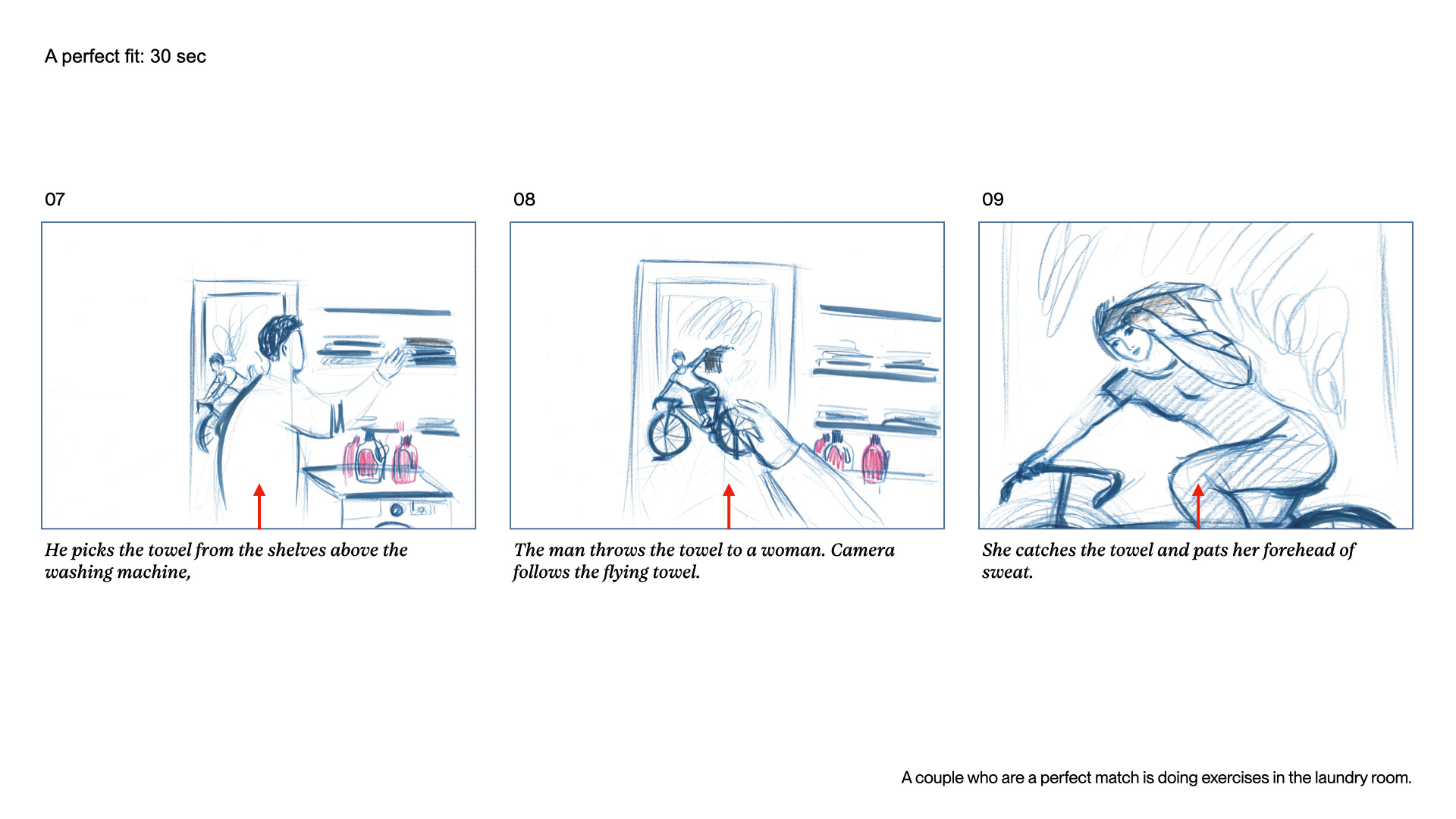 A perfect fit: 30 sec

07

He picks the towel from the shelves above the washing machine,

08

The man throws the towel to a woman. Camera follows the flying towel.

09

She catches the towel and pats her forehead of sweat.

A couple who are a perfect match is doing exercises in the laundry room.