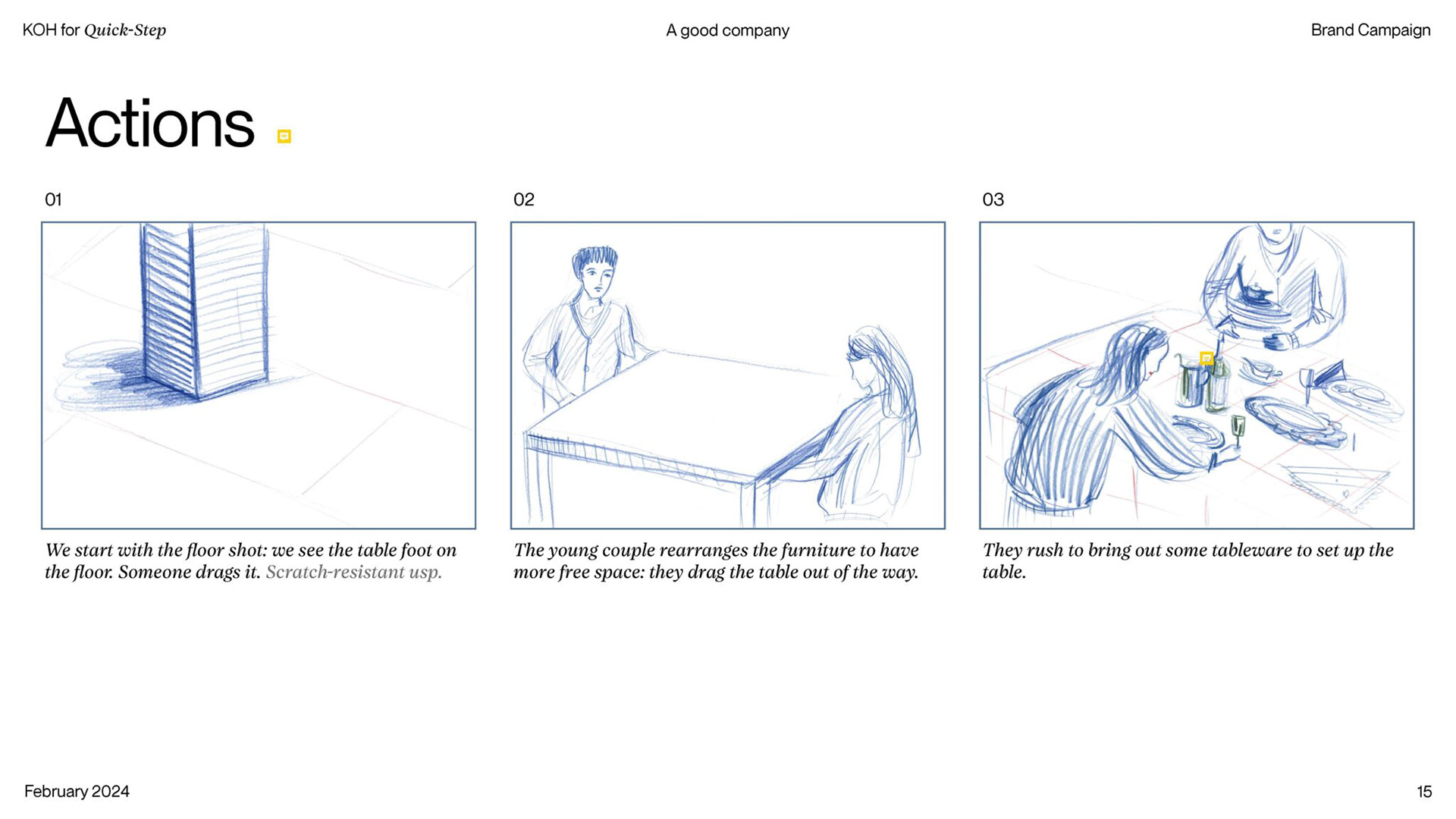 KOH for Quick-Step

A good company

Brand Campaign

Actions

01

We start with the floor shot: we see the table foot on the floor. Someone drags it. Scratch-resistant usp.

02

The young couple rearranges the furniture to have more free space: they drag the table out of the way.

03

They rush to bring out some tableware to set up the table.

February 2024

15