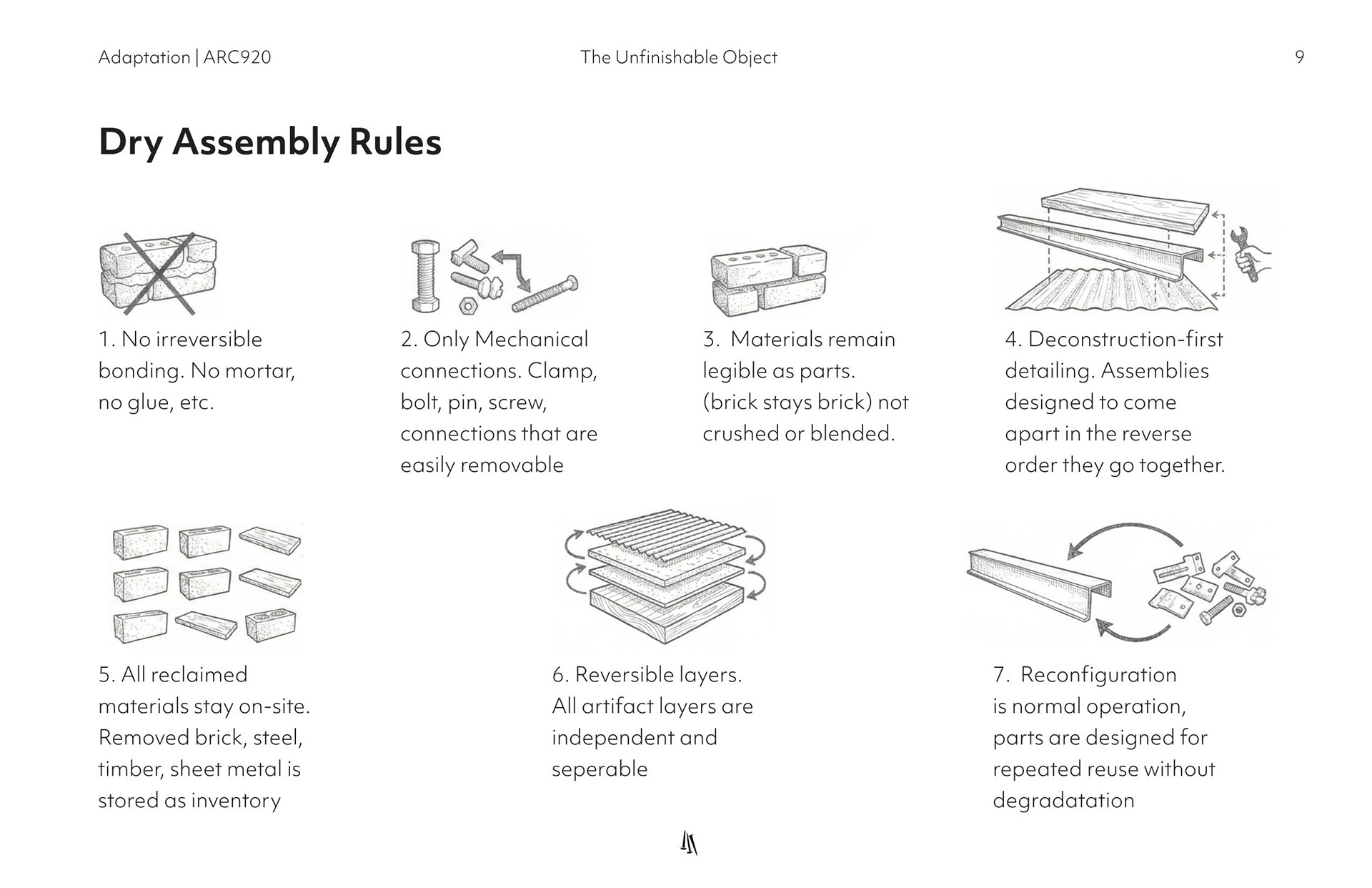 Adaptation | ARC920

The Unfinishable Object

9

Dry Assembly Rules

1. No irreversible bonding. No mortar, no glue, etc.

2. Only Mechanical connections. Clamp, bolt, pin, screw, connections that are easily removable

3. Materials remain legible as parts. (brick stays brick) not crushed or blended.

4. Deconstruction-first detailing. Assemblies designed to come apart in the reverse order they go together.

5. All reclaimed materials stay on-site. Removed brick, steel, timber, sheet metal is stored as inventory

6. Reversible layers. All artifact layers are independent and seperable

7. Reconfiguration is normal operation, parts are designed for repeated reuse without degradatation