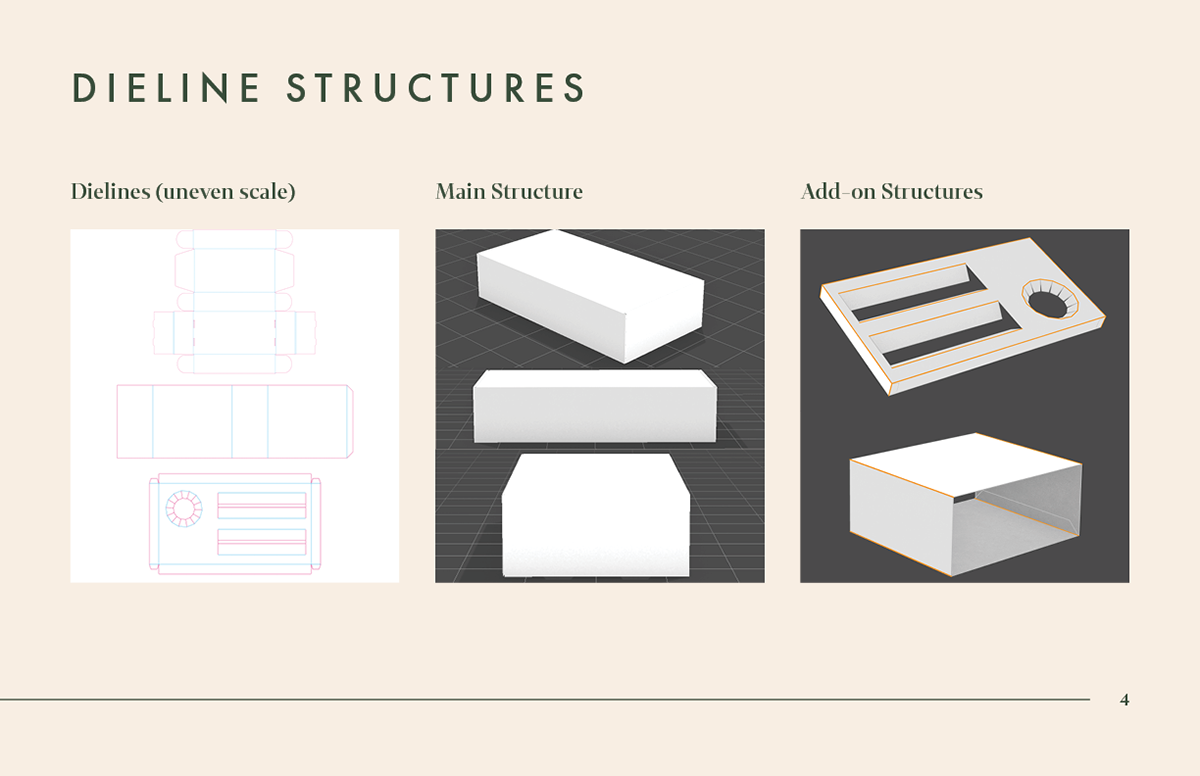 DIELINE STRUCTURES

Dielines (uneven scale)

Main Structure

Add-on Structures

4