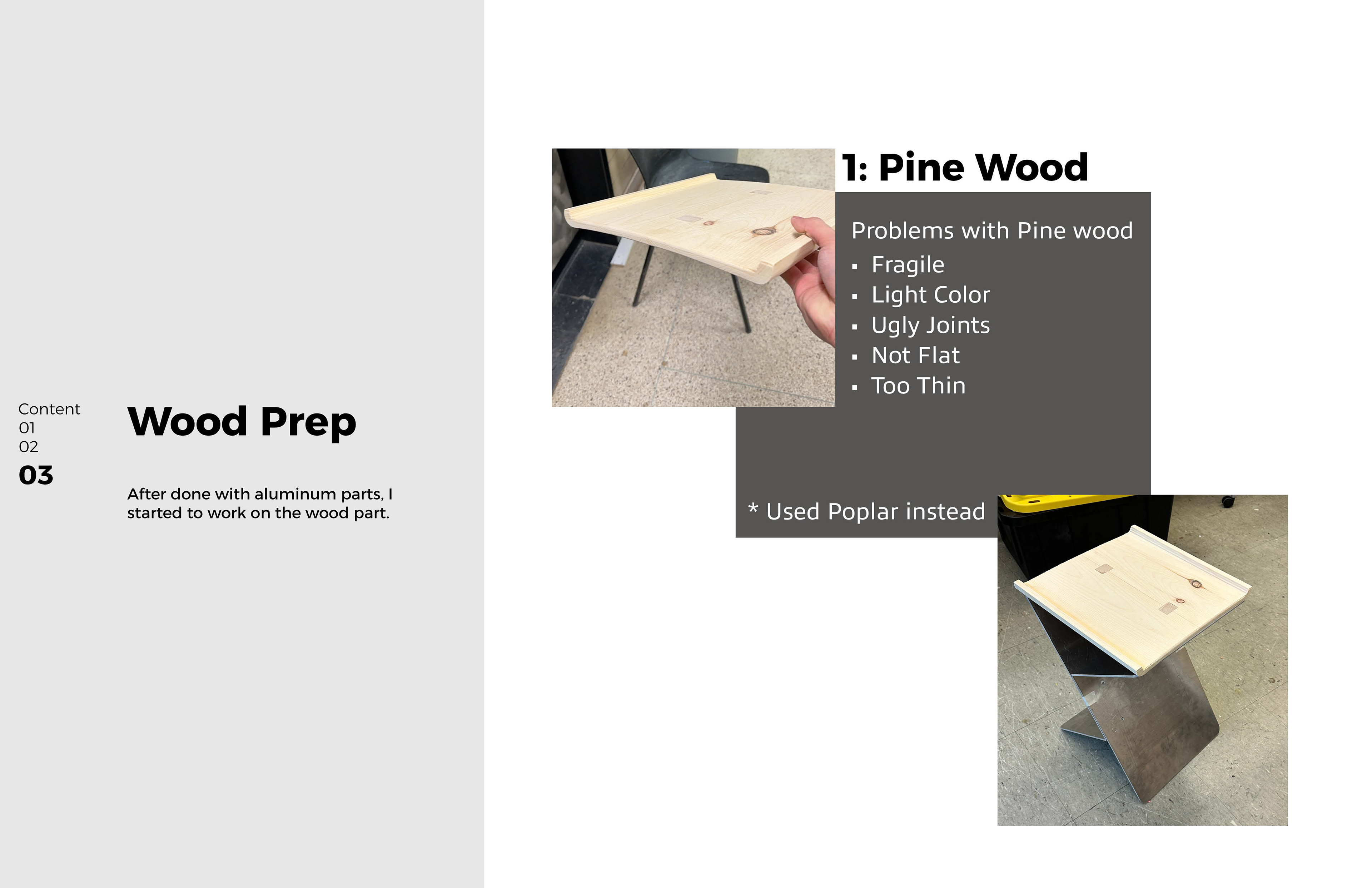 Content
01
02
03

Wood Prep

After done with aluminum parts, I started to work on the wood part.

1: Pine Wood

Problems with Pine wood
▪ Fragile
▪ Light Color
▪ Ugly Joints
▪ Not Flat
▪ Too Thin

* Used Poplar instead