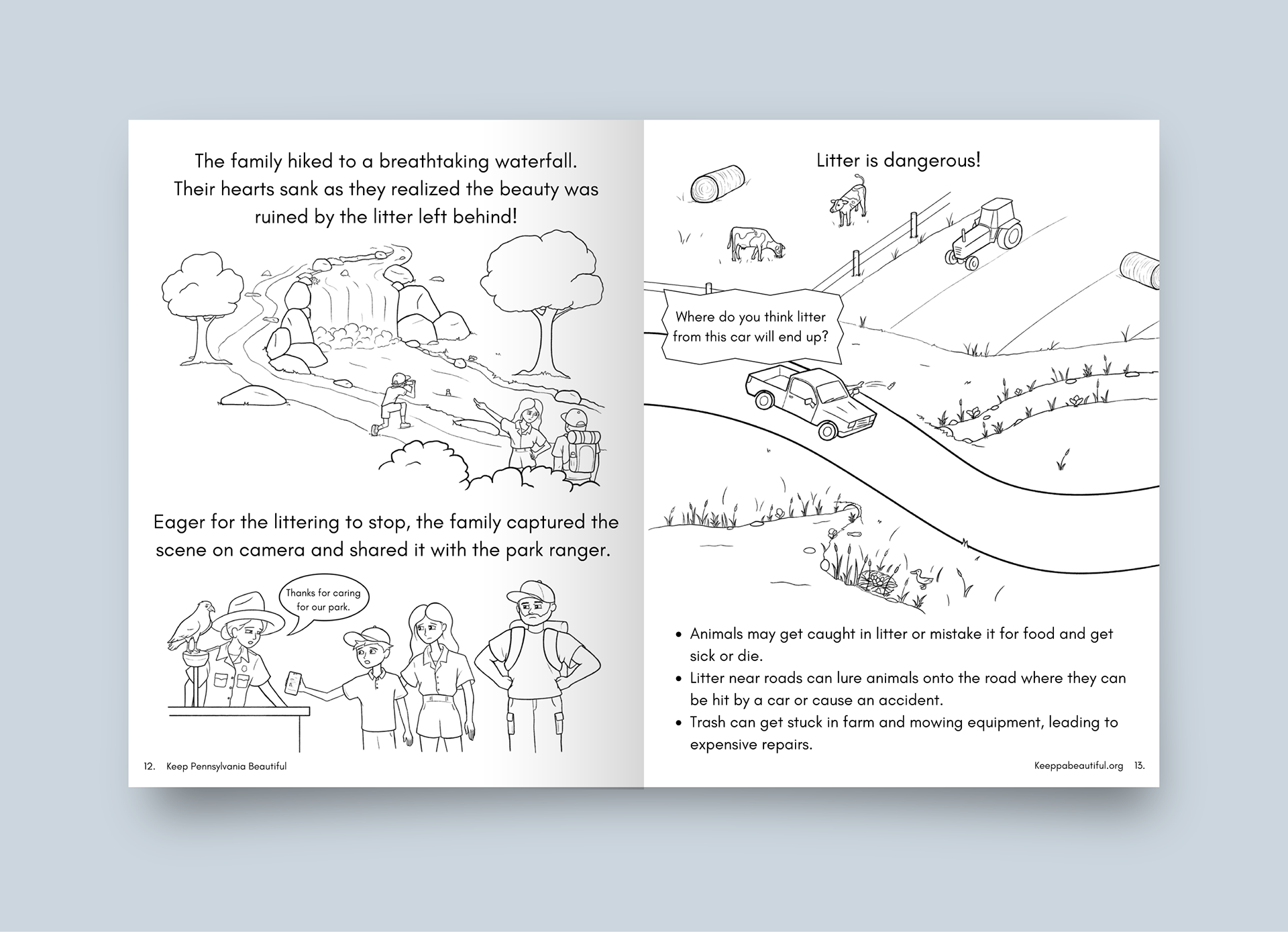 The family hiked to a breathtaking waterfall. Their hearts sank as they realized the beauty was ruined by the litter left behind!

Eager for the littering to stop, the family captured the scene on camera and shared it with the park ranger.

Thanks for caring for our park.

12. Keep Pennsylvania Beautiful

Litter is dangerous!

Where do you think litter from this car will end up?

• Animals may get caught in litter or mistake it for food and get sick or die.
• Litter near roads can lure animals onto the road where they can be hit by a car or cause an accident.
• Trash can get stuck in farm and mowing equipment, leading to expensive repairs.

Keeppabeautiful.org 13.