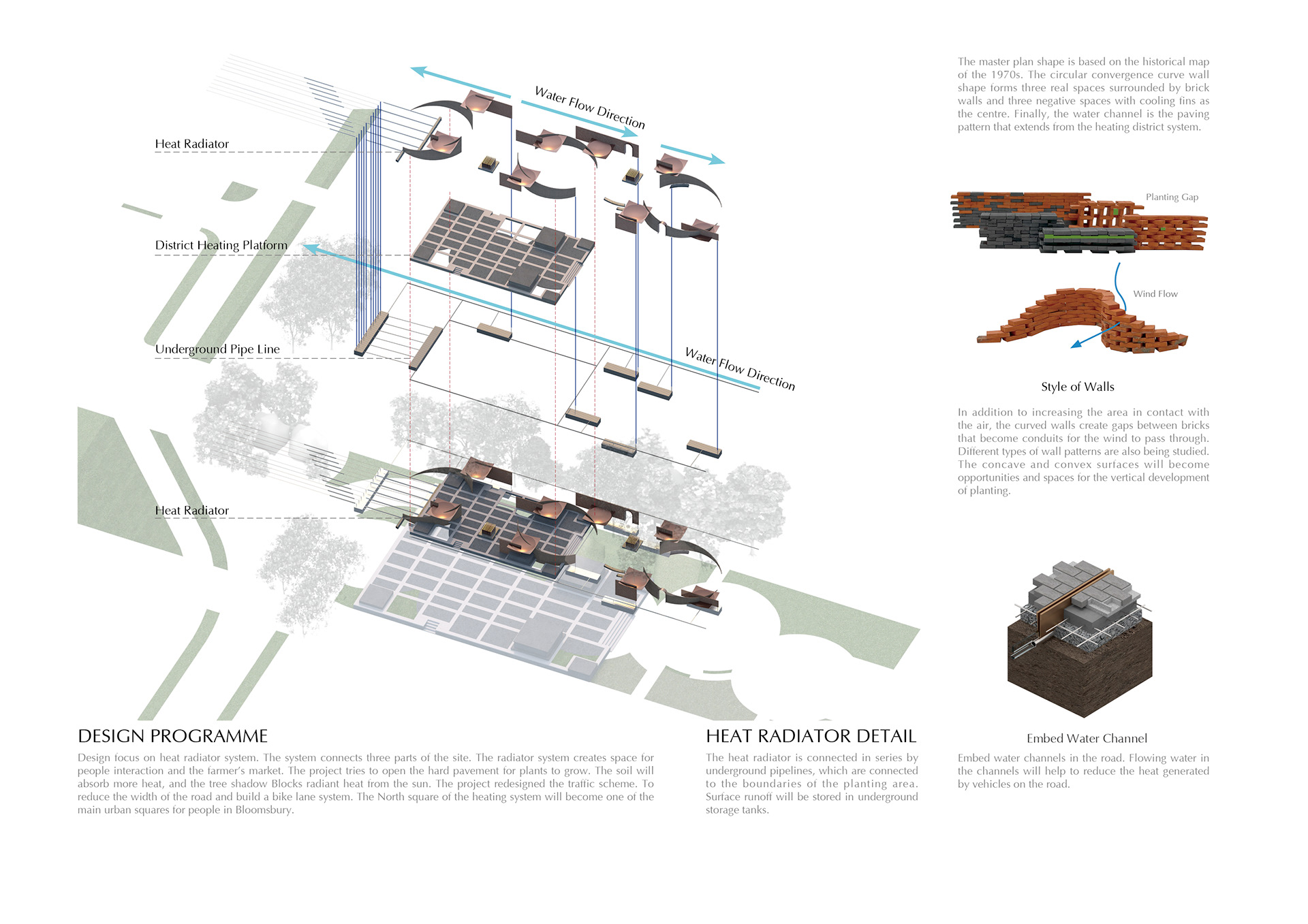 Water Flow Direction

Heat Radiator

District Heating Platform

Underground Pipe Line

Water Flow Direction

Heat Radiator

The master plan shape is based on the historical map of the 1970s. The circular convergence curve wall shape forms three real spaces surrounded by brick walls and three negative spaces with cooling fins as the centre. Finally, the water channel is the paving pattern that extends from the heating district system.

Planting Gap

Wind Flow

Style of Walls

In addition to increasing the area in contact with the air, the curved walls create gaps between bricks that become conduits for the wind to pass through. Different types of wall patterns are also being studied. The concave and convex surfaces will become opportunities and spaces for the vertical development of planting.

DESIGN PROGRAMME

Design focus on heat radiator system. The system connects three parts of the site. The radiator system creates space for people interaction and the farmer's market. The project tries to open the hard pavement for plants to grow. The soil will absorb more heat, and the tree shadow Blocks radiant heat from the sun. The project redesigned the traffic scheme. To reduce the width of the road and build a bike lane system. The North square of the heating system will become one of the main urban squares for people in Bloomsbury.

HEAT RADIATOR DETAIL

The heat radiator is connected in series by underground pipelines, which are connected to the boundaries of the planting area. Surface runoff will be stored in underground storage tanks.

Embed Water Channel

Embed water channels in the road. Flowing water in the channels will help to reduce the heat generated by vehicles on the road.