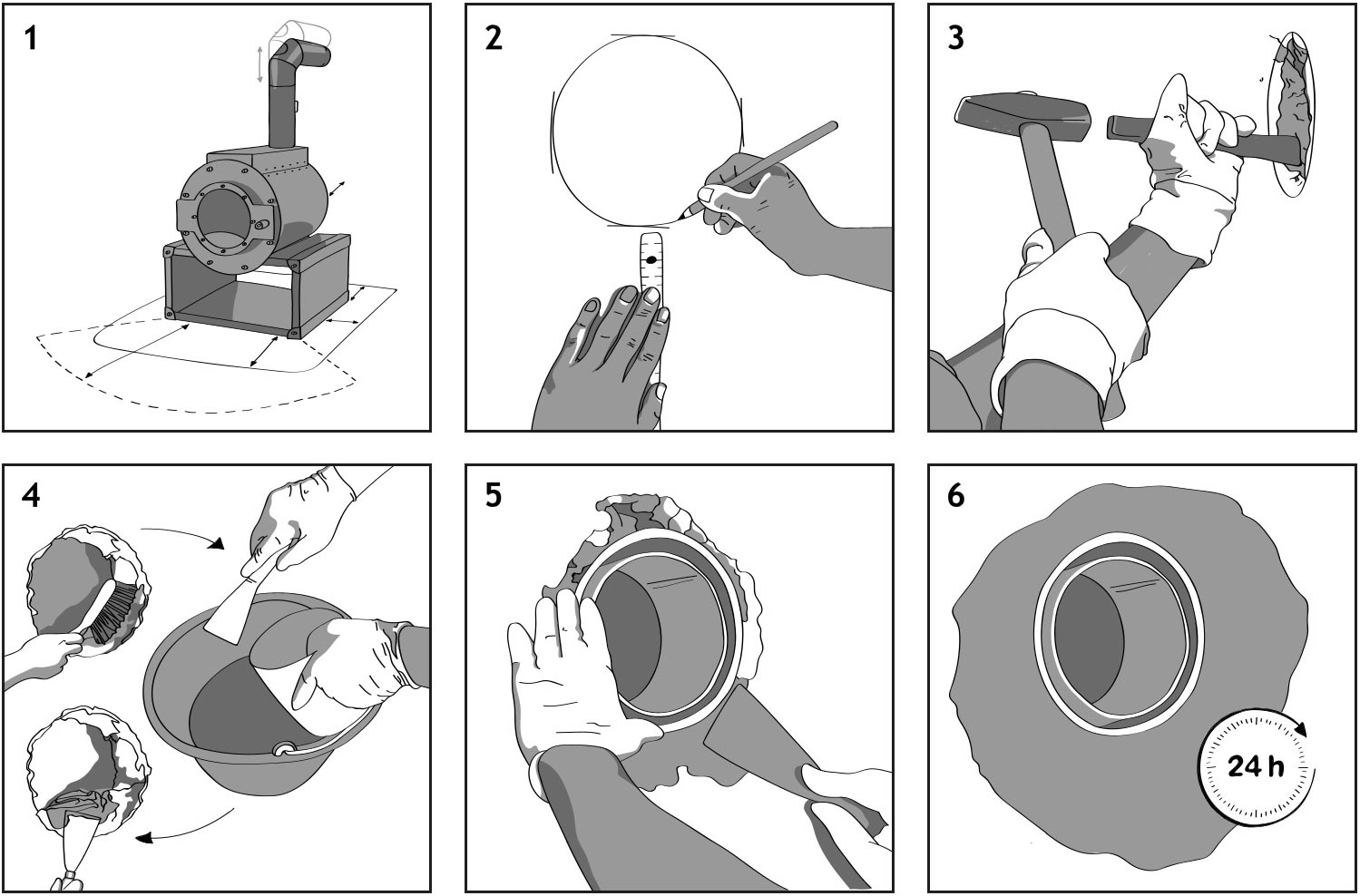 1

2

3

4

5

6

24 h