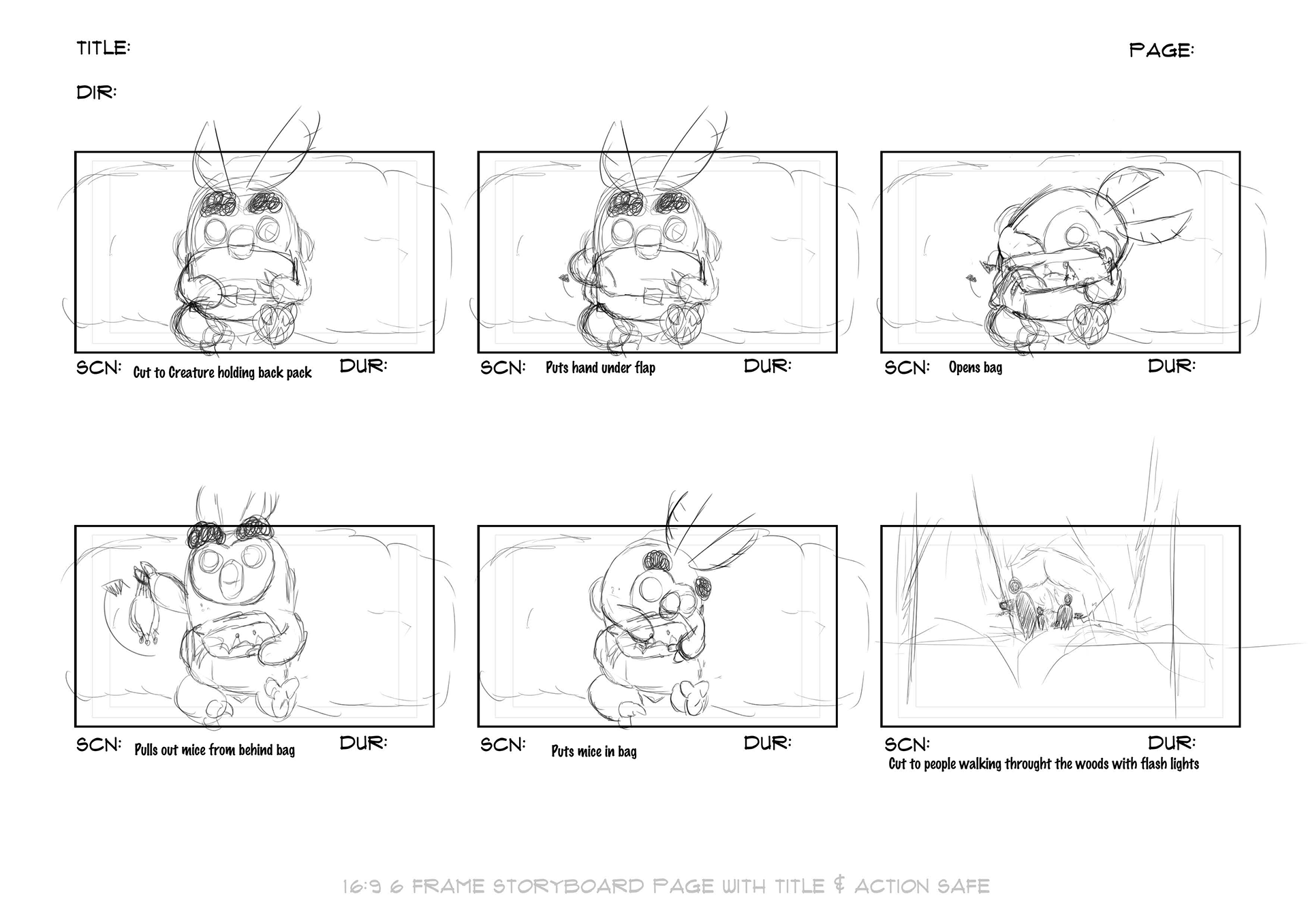 TITLE:

PAGE:

DIR:

SCN: Cut to Creature holding back pack DUR:

SCN: Puts hand under flap DUR:

SCN: Opens bag DUR:

SCN: Pulls out mice from behind bag DUR:

SCN: Puts mice in bag DUR:

SCN: DUR:
Cut to people walking throught the woods with flash lights

16:9 6 FRAME STORYBOARD PAGE WITH TITLE & ACTION SAFE