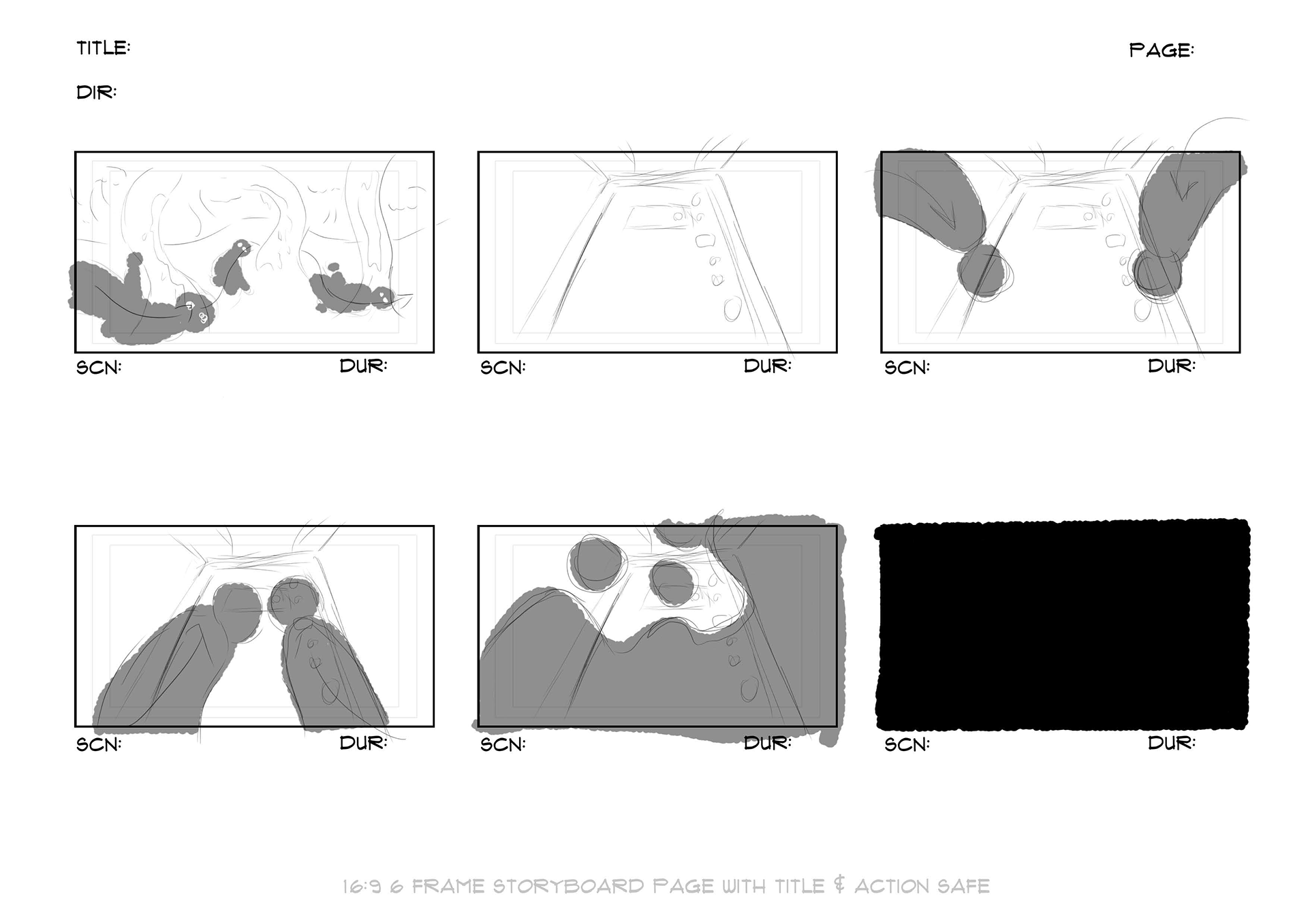 TITLE:

PAGE:

DIR:

SCN: DUR:

SCN: DUR:

SCN: DUR:

SCN: DUR:

SCN: DUR:

SCN: DUR:

16:9 6 FRAME STORYBOARD PAGE WITH TITLE & ACTION SAFE