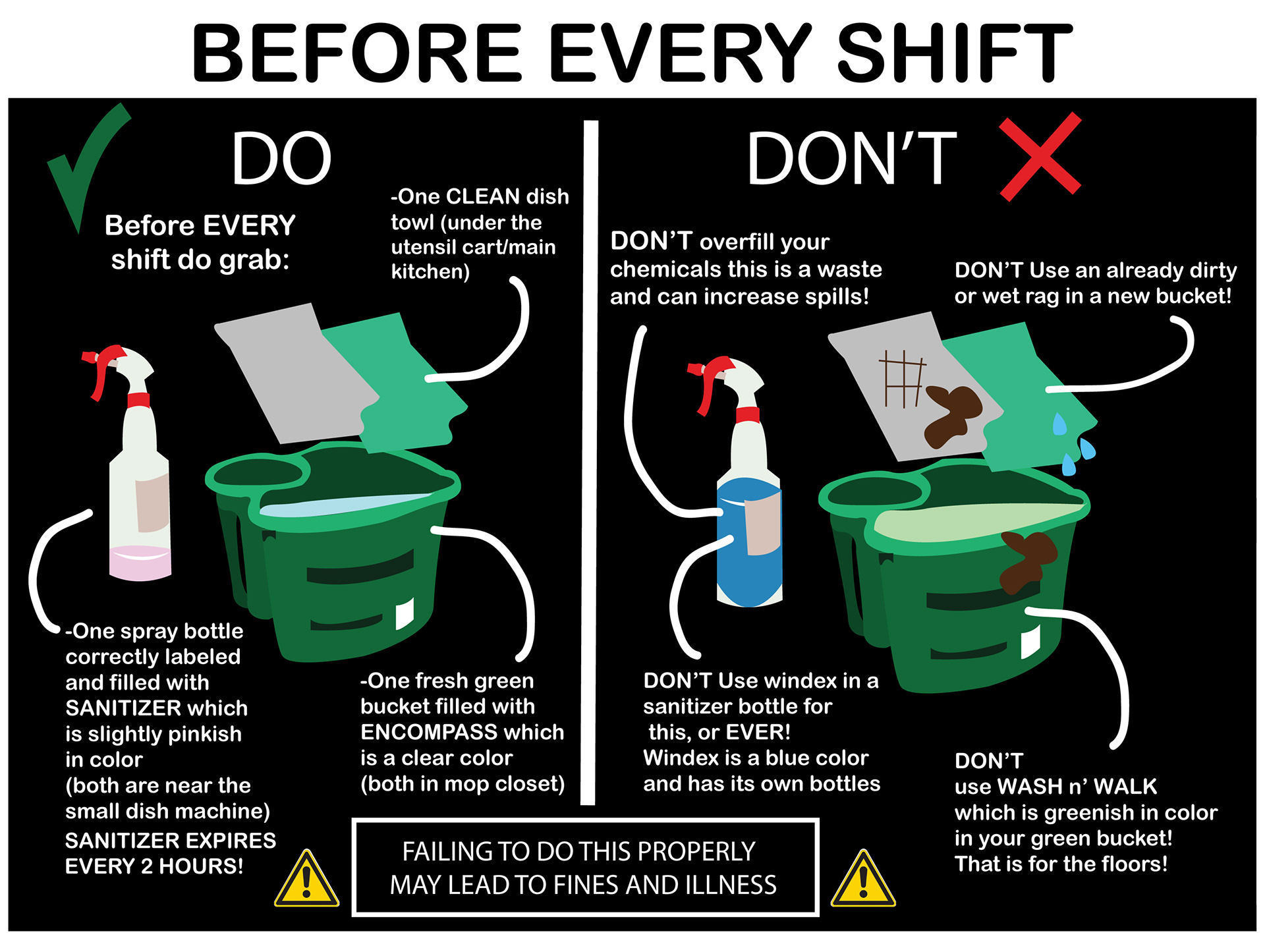 BEFORE EVERY SHIFT

DO

Before EVERY shift do grab:

-One CLEAN dish towl (under the utensil cart/main kitchen)

-One spray bottle correctly labeled and filled with SANITIZER which is slightly pinkish in color (both are near the small dish machine)
SANITIZER EXPIRES EVERY 2 HOURS!

-One fresh green bucket filled with ENCOMPASS which is a clear color (both in mop closet)

DON'T

DON'T overfill your chemicals this is a waste and can increase spills!

DON'T Use an already dirty or wet rag in a new bucket!

DON'T Use windex in a sanitizer bottle for this, or EVER!
Windex is a blue color and has its own bottles

DON'T use WASH n' WALK which is greenish in color in your green bucket! That is for the floors!

FAILING TO DO THIS PROPERLY MAY LEAD TO FINES AND ILLNESS