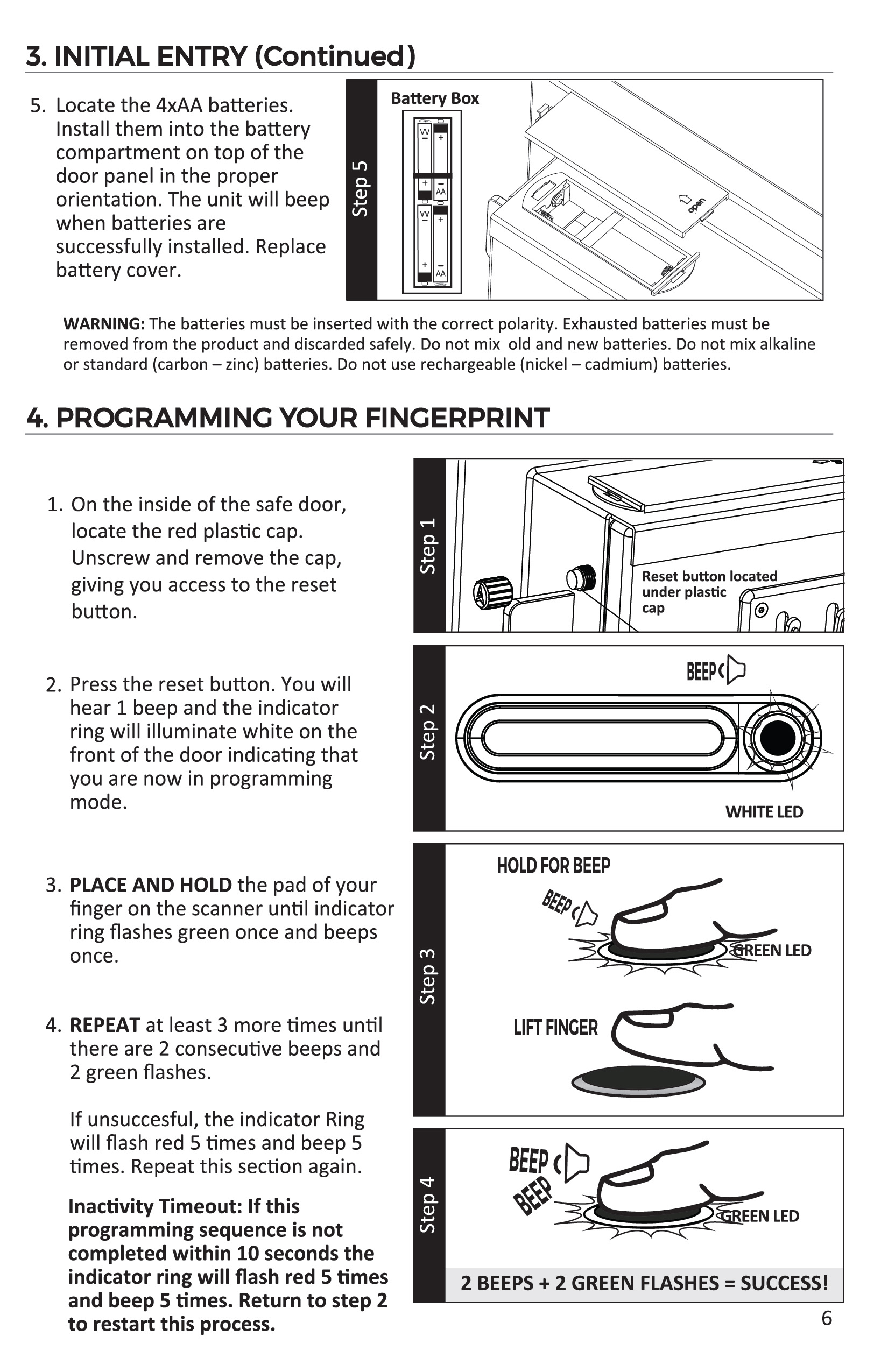 3. INITIAL ENTRY (Continued)

5. Locate the 4xAA batteries. Install them into the battery compartment on top of the door panel in the proper orientation. The unit will beep when batteries are successfully installed. Replace battery cover.

Step 5

Battery Box

AA

AA

AA

AA

open

WARNING: The batteries must be inserted with the correct polarity. Exhausted batteries must be removed from the product and discarded safely. Do not mix old and new batteries. Do not mix alkaline or standard (carbon – zinc) batteries. Do not use rechargeable (nickel – cadmium) batteries.

4. PROGRAMMING YOUR FINGERPRINT

1. On the inside of the safe door, locate the red plastic cap. Unscrew and remove the cap, giving you access to the reset button.

Step 1

Reset button located under plastic cap

2. Press the reset button. You will hear 1 beep and the indicator ring will illuminate white on the front of the door indicating that you are now in programming mode.

Step 2

BEEP

WHITE LED

3. PLACE AND HOLD the pad of your finger on the scanner until indicator ring flashes green once and beeps once.

Step 3

HOLD FOR BEEP

BEEP

GREEN LED

LIFT FINGER

4. REPEAT at least 3 more times until there are 2 consecutive beeps and 2 green flashes.

If unsuccesful, the indicator Ring will flash red 5 times and beep 5 times. Repeat this section again.

Inactivity Timeout: If this programming sequence is not completed within 10 seconds the indicator ring will flash red 5 times and beep 5 times. Return to step 2 to restart this process.

Step 4

BEEP

BEEP

GREEN LED

2 BEEPS + 2 GREEN FLASHES = SUCCESS!

6