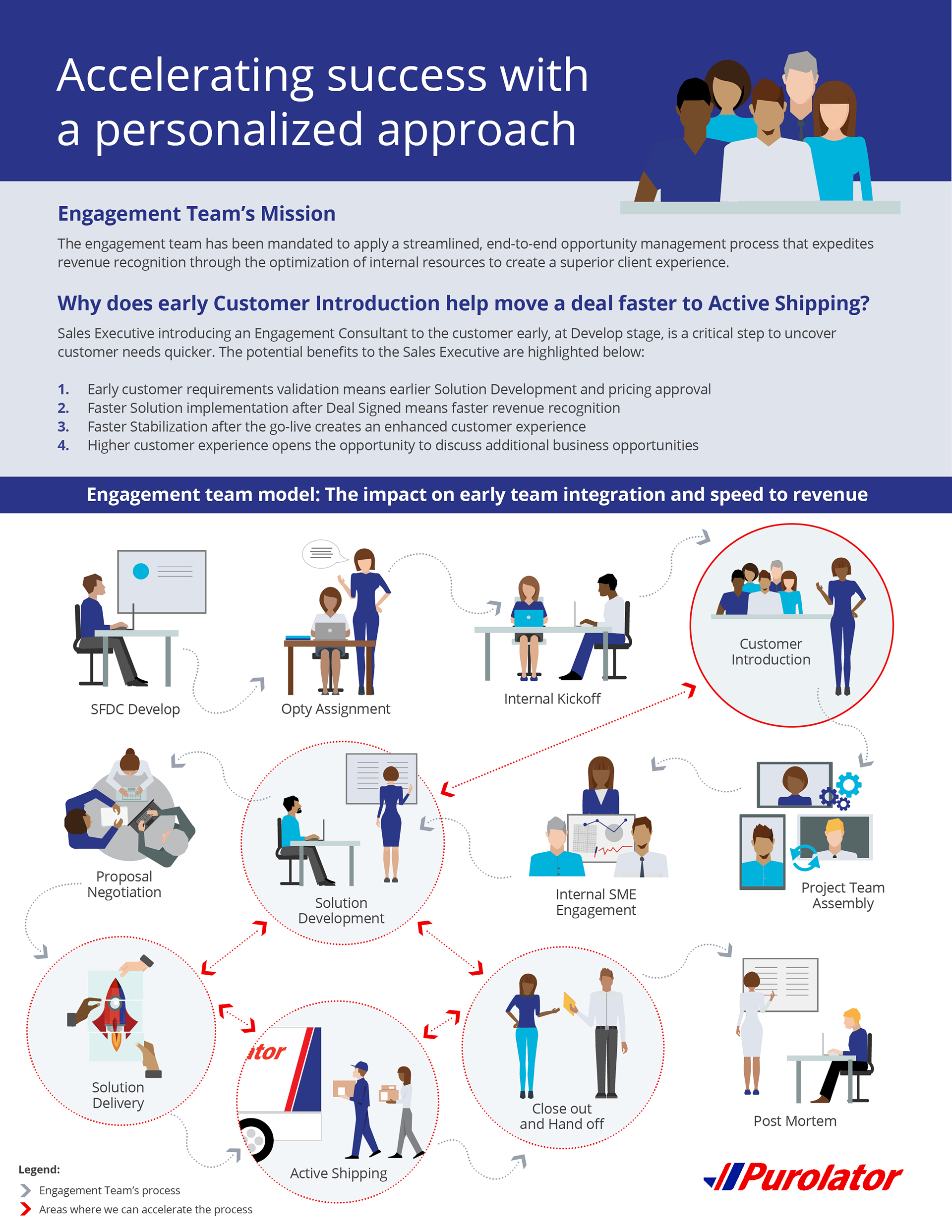 Accelerating success with a personalized approach

Engagement Team's Mission

The engagement team has been mandated to apply a streamlined, end-to-end opportunity management process that expedites revenue recognition through the optimization of internal resources to create a superior client experience.

Why does early Customer Introduction help move a deal faster to Active Shipping?

Sales Executive introducing an Engagement Consultant to the customer early, at Develop stage, is a critical step to uncover customer needs quicker. The potential benefits to the Sales Executive are highlighted below:

1. Early customer requirements validation means earlier Solution Development and pricing approval
2. Faster Solution implementation after Deal Signed means faster revenue recognition
3. Faster Stabilization after the go-live creates an enhanced customer experience
4. Higher customer experience opens the opportunity to discuss additional business opportunities

Engagement team model: The impact on early team integration and speed to revenue

SFDC Develop

Opty Assignment

Internal Kickoff

Customer Introduction

Proposal Negotiation

Solution Development

Internal SME Engagement

Project Team Assembly

Solution Delivery

ator

Active Shipping

Close out and Hand off

Post Mortem

Legend:
Engagement Team's process
Areas where we can accelerate the process

Purolator