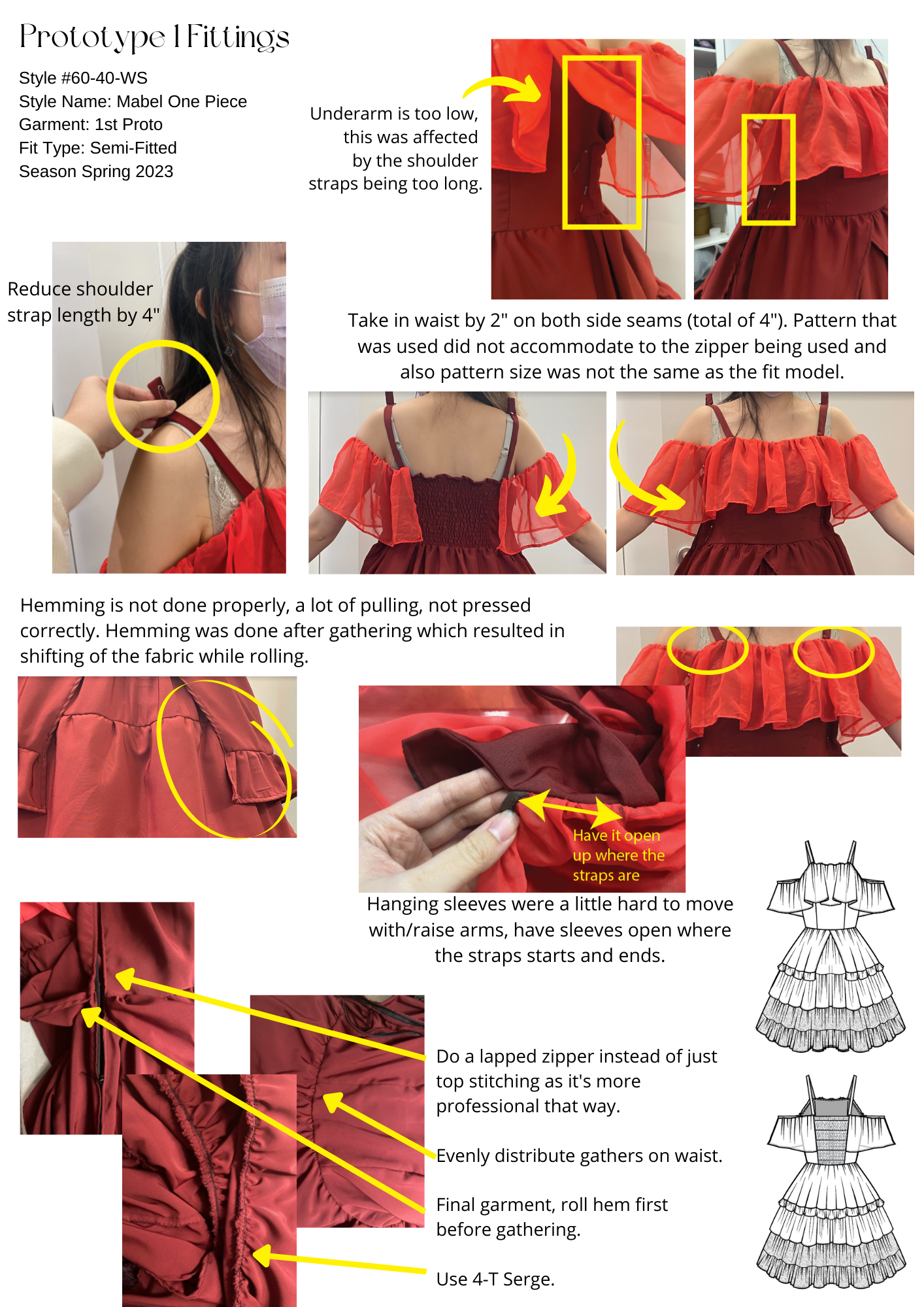 Prototype 1 Fittings

Style #60-40-WS
Style Name: Mabel One Piece
Garment: 1st Proto
Fit Type: Semi-Fitted
Season Spring 2023

Underarm is too low, this was affected by the shoulder straps being too long.

Reduce shoulder strap length by 4"

Take in waist by 2" on both side seams (total of 4"). Pattern that was used did not accommodate to the zipper being used and also pattern size was not the same as the fit model.

Hemming is not done properly, a lot of pulling, not pressed correctly. Hemming was done after gathering which resulted in shifting of the fabric while rolling.

Have it open up where the straps are

Hanging sleeves were a little hard to move with/raise arms, have sleeves open where the straps starts and ends.

Do a lapped zipper instead of just top stitching as it's more professional that way.

Evenly distribute gathers on waist.

Final garment, roll hem first before gathering.

Use 4-T Serge.