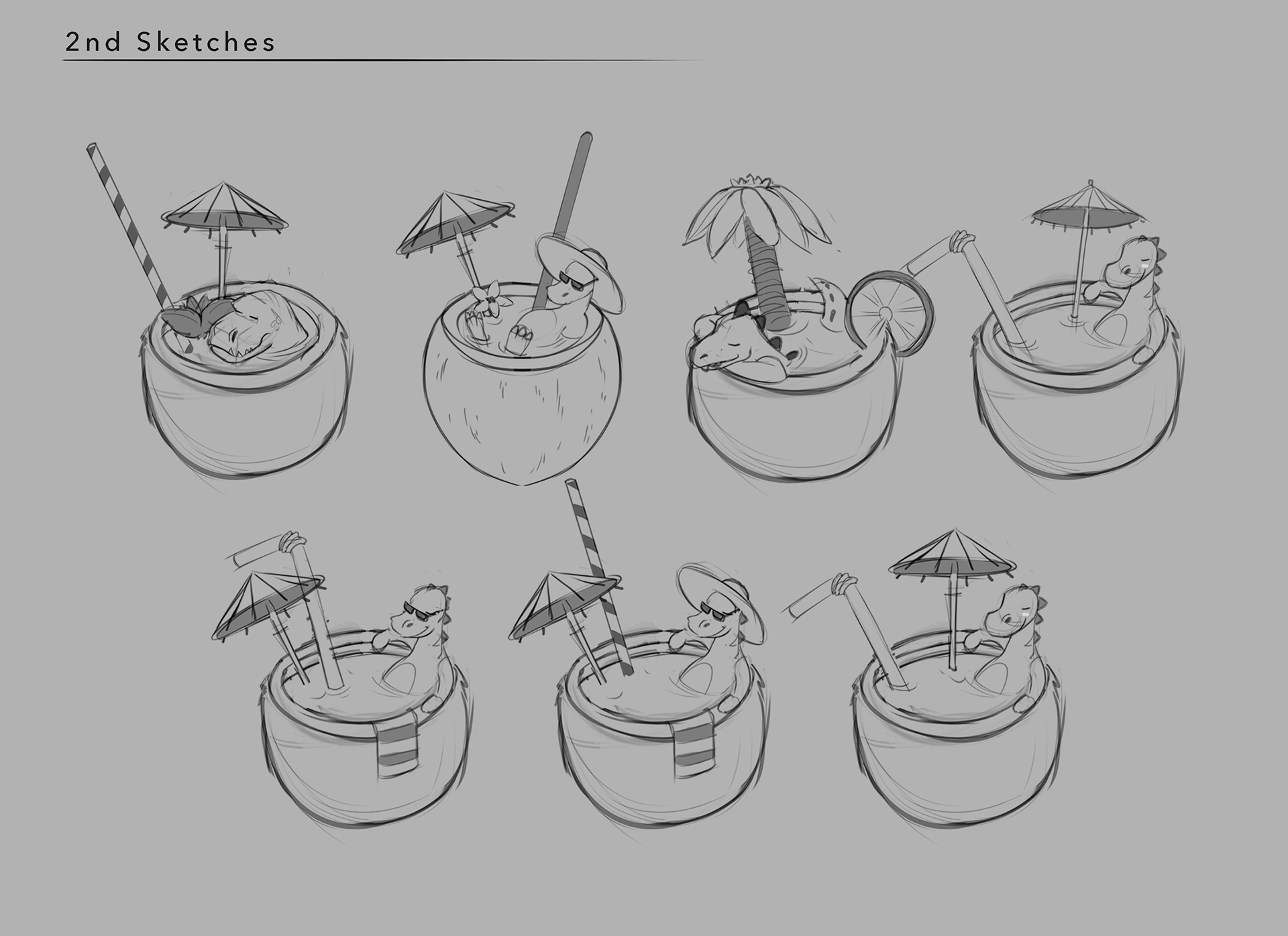 2nd Sketches