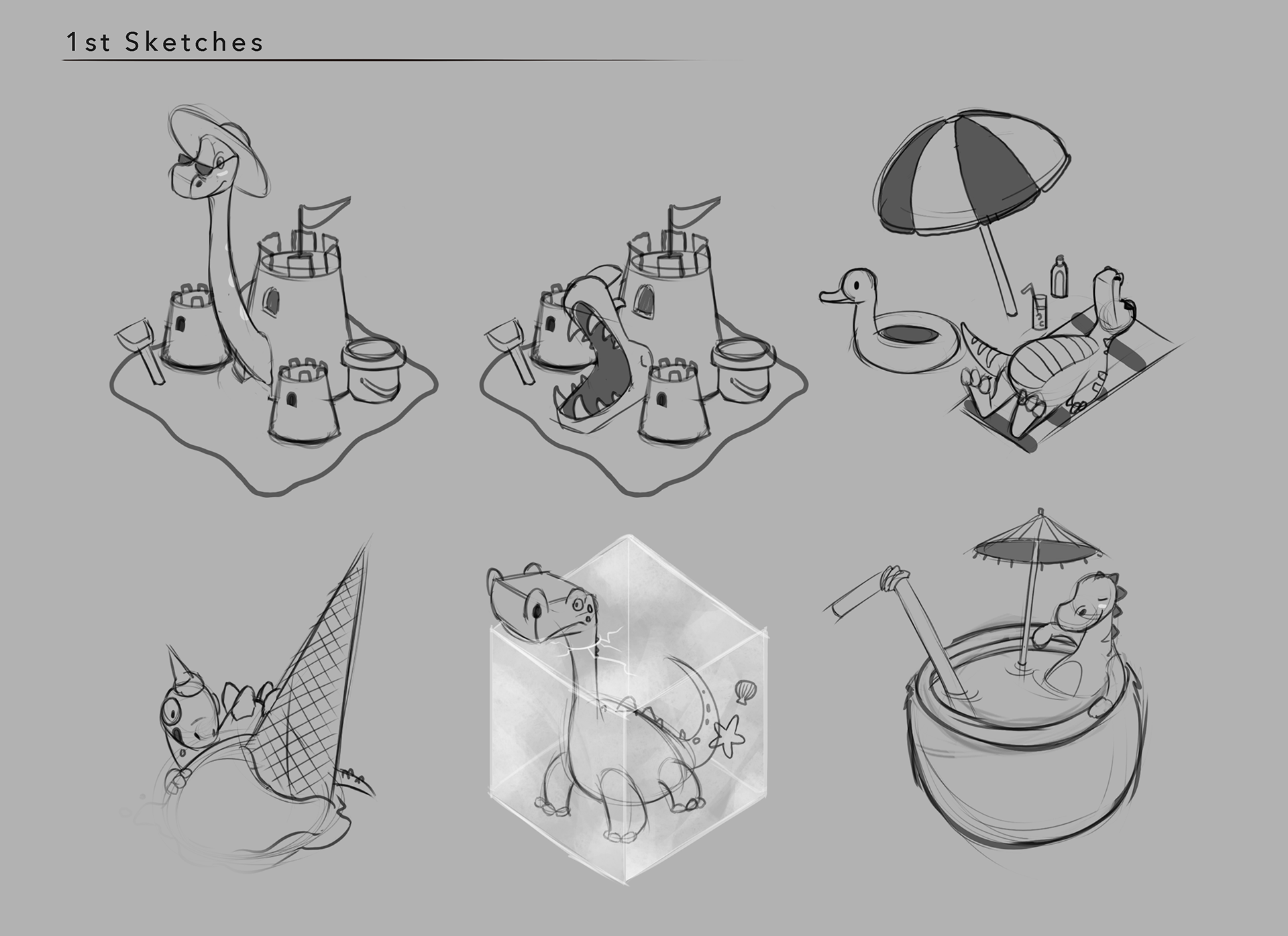 1st Sketches