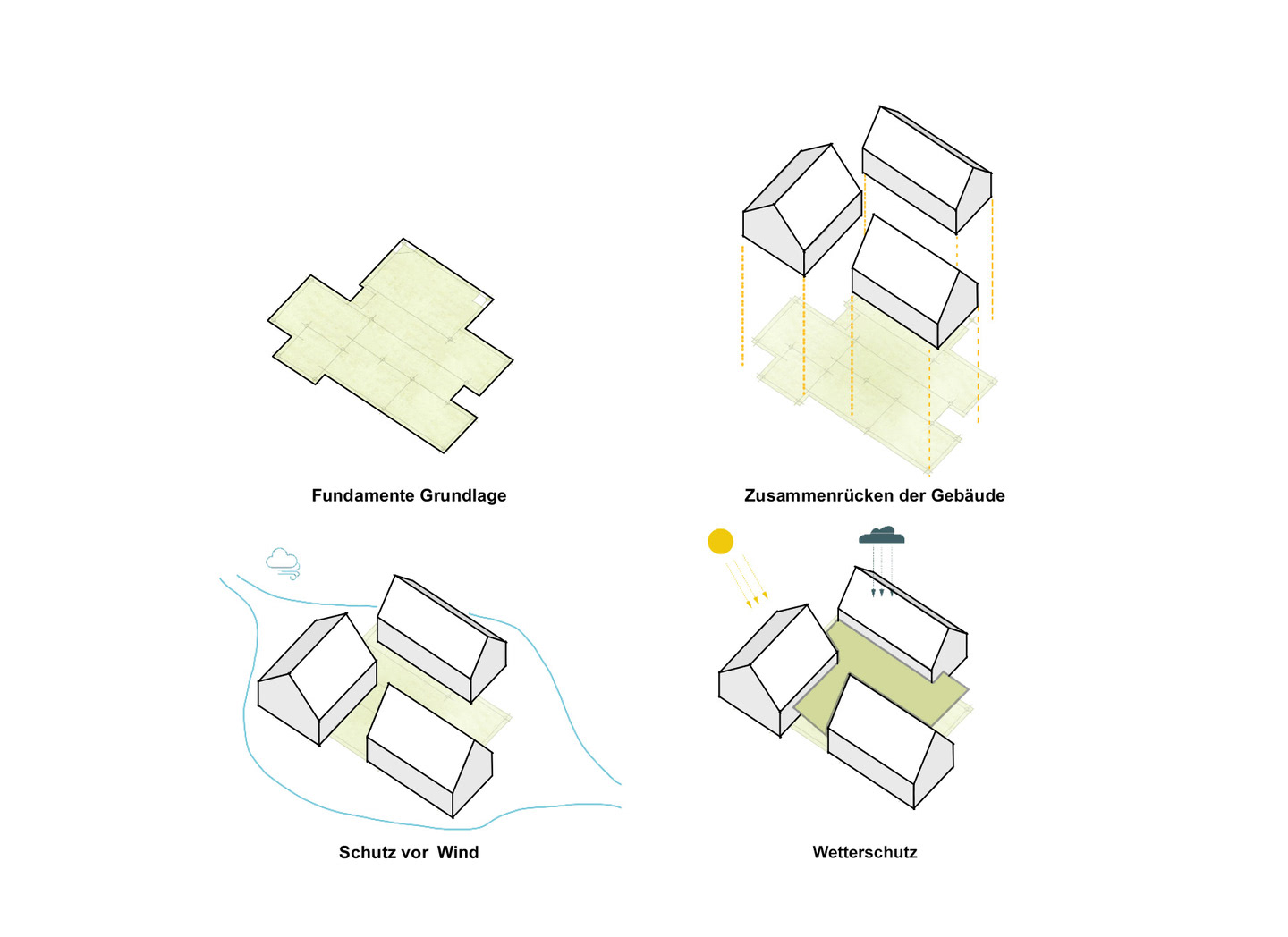 Fundamente Grundlage

Zusammenrücken der Gebäude

Schutz vor  Wind

Wetterschutz