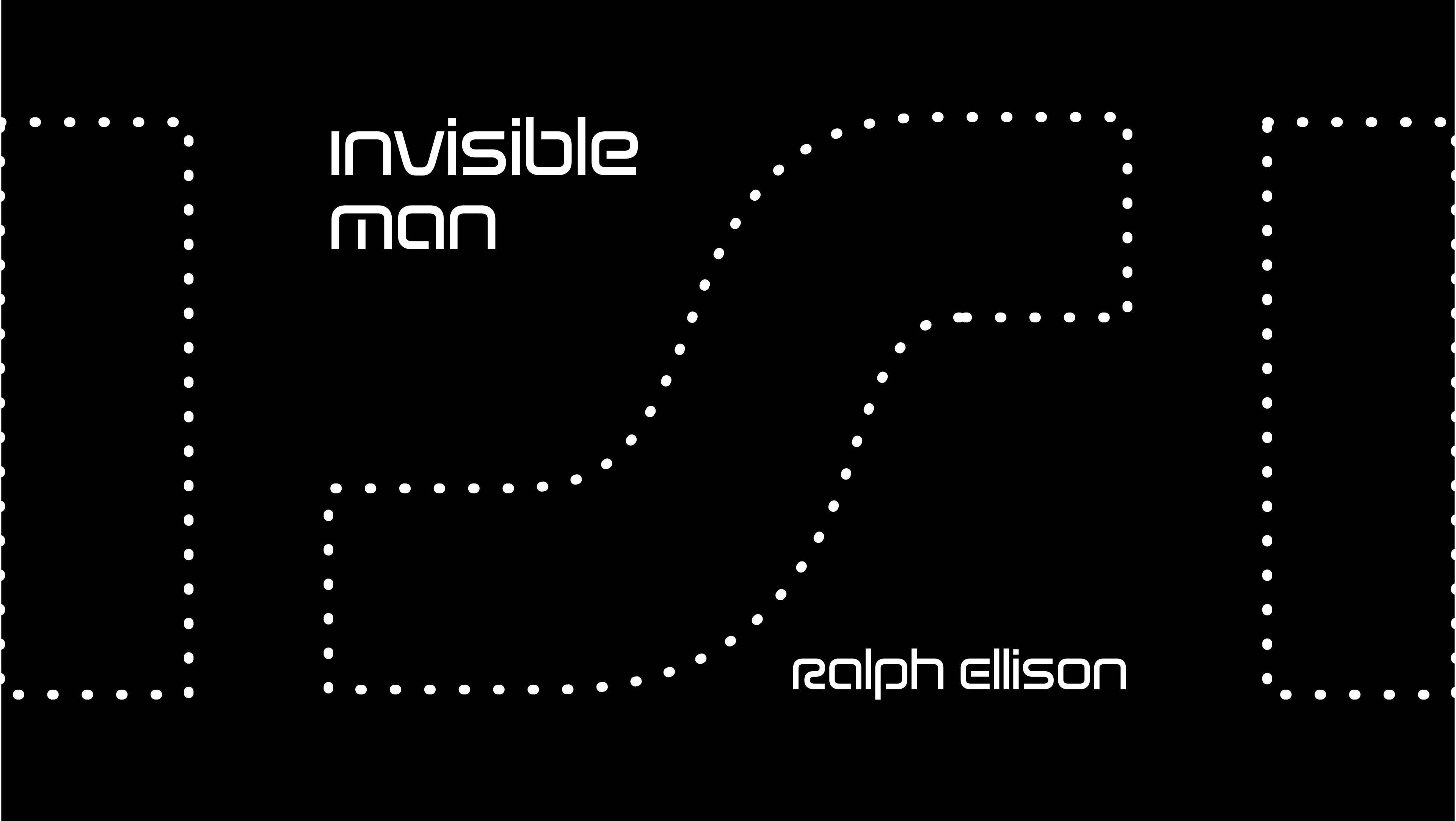 invisible
man

ralph ellison