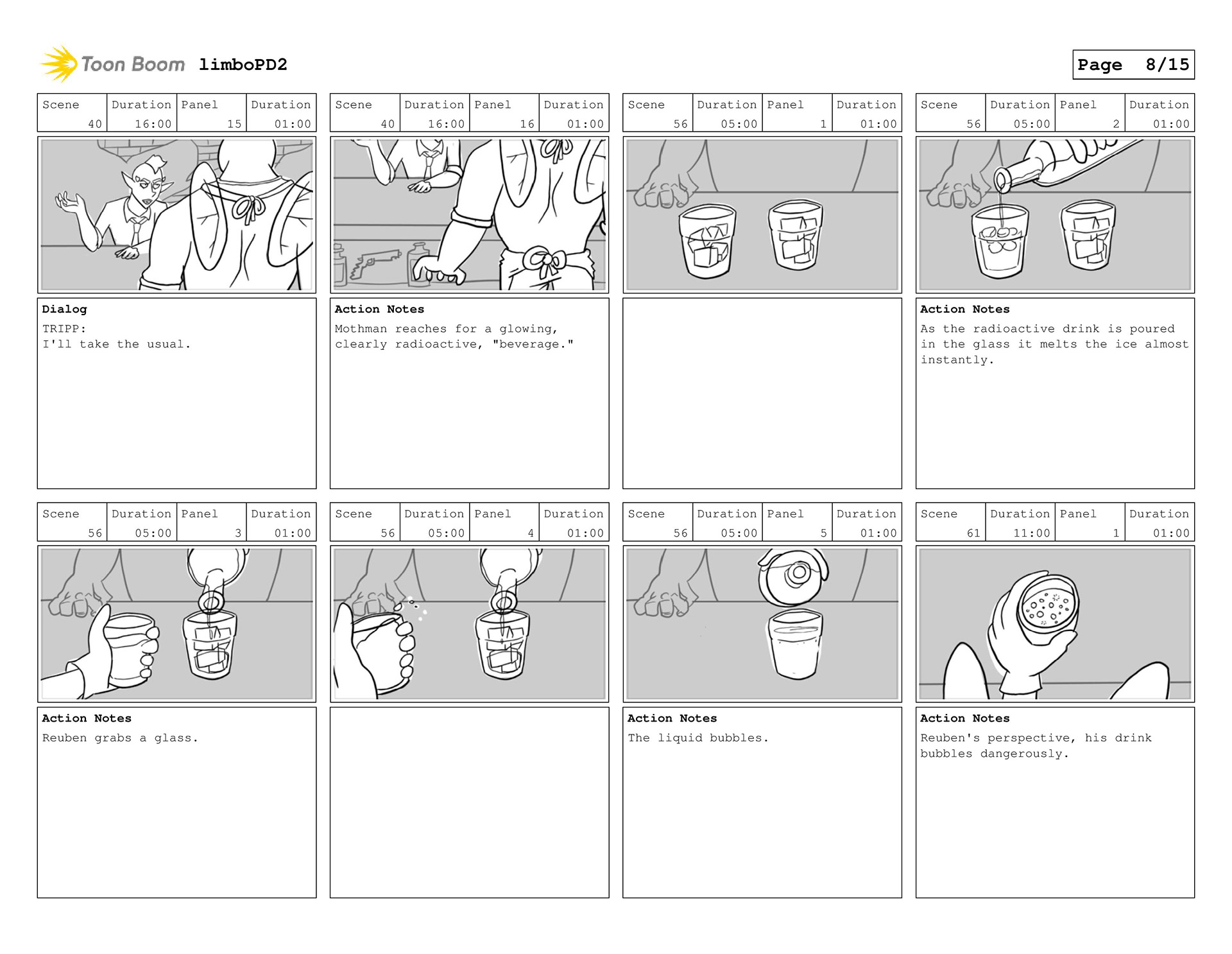 Toon Boom limboPD2

Page 8/15

| Scene | Duration | Panel | Duration |
|---|---|---|---|
| 40 | 16:00 | 15 | 01:00 |

Dialog
TRIPP:
I'll take the usual.

| Scene | Duration | Panel | Duration |
|---|---|---|---|
| 40 | 16:00 | 16 | 01:00 |

Action Notes
Mothman reaches for a glowing, clearly radioactive, "beverage."

| Scene | Duration | Panel | Duration |
|---|---|---|---|
| 56 | 05:00 | 1 | 01:00 |

| Scene | Duration | Panel | Duration |
|---|---|---|---|
| 56 | 05:00 | 2 | 01:00 |

Action Notes
As the radioactive drink is poured in the glass it melts the ice almost instantly.

| Scene | Duration | Panel | Duration |
|---|---|---|---|
| 56 | 05:00 | 3 | 01:00 |

Action Notes
Reuben grabs a glass.

| Scene | Duration | Panel | Duration |
|---|---|---|---|
| 56 | 05:00 | 4 | 01:00 |

| Scene | Duration | Panel | Duration |
|---|---|---|---|
| 56 | 05:00 | 5 | 01:00 |

Action Notes
The liquid bubbles.

| Scene | Duration | Panel | Duration |
|---|---|---|---|
| 61 | 11:00 | 1 | 01:00 |

Action Notes
Reuben's perspective, his drink bubbles dangerously.