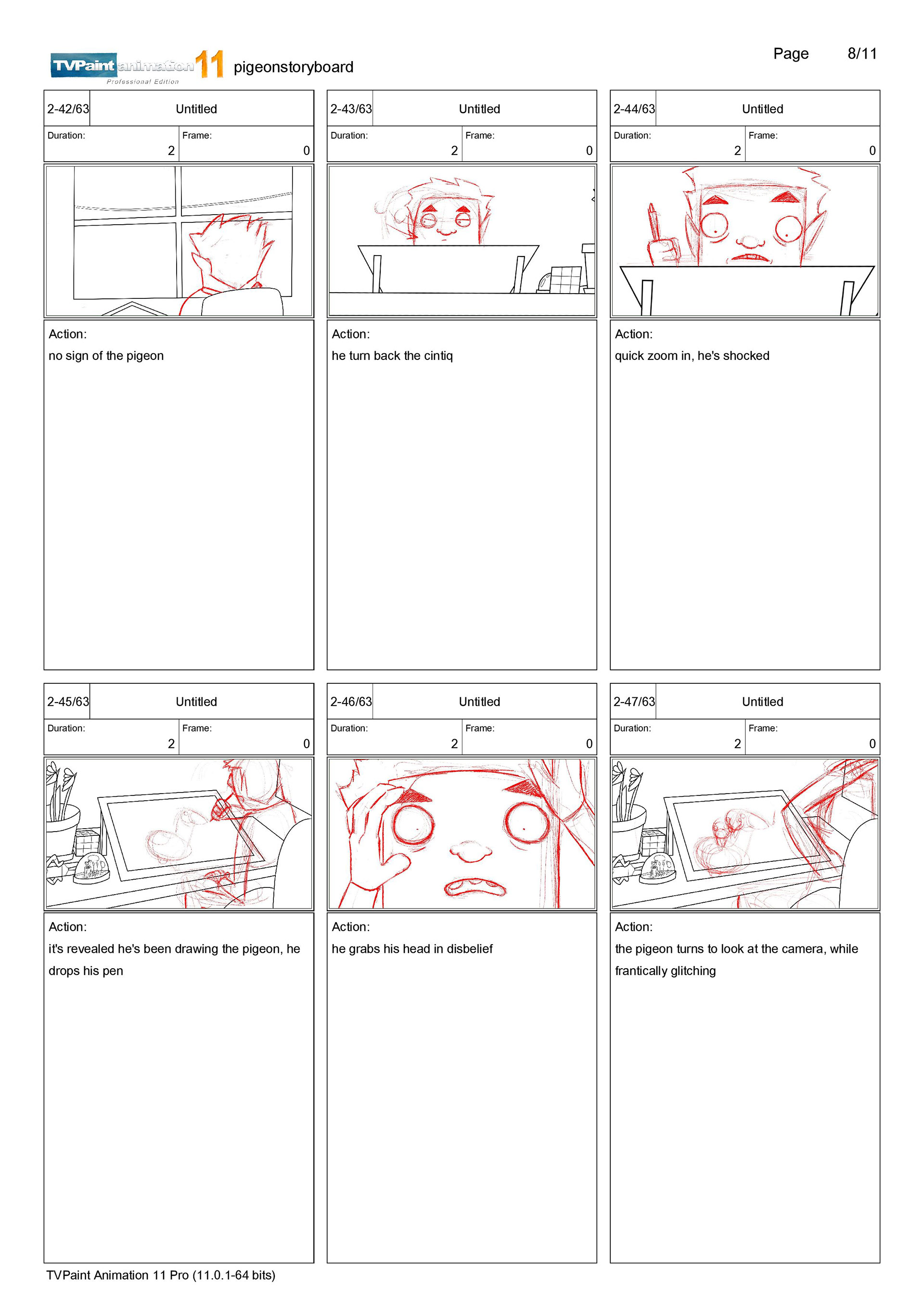 TVPaint animation 11 Professional Edition pigeonstoryboard

Page 8/11

2-42/63 Untitled
Duration: 2 Frame: 0
Action:
no sign of the pigeon

2-43/63 Untitled
Duration: 2 Frame: 0
Action:
he turn back the cintiq

2-44/63 Untitled
Duration: 2 Frame: 0
Action:
quick zoom in, he's shocked

2-45/63 Untitled
Duration: 2 Frame: 0
Action:
it's revealed he's been drawing the pigeon, he drops his pen

2-46/63 Untitled
Duration: 2 Frame: 0
Action:
he grabs his head in disbelief

2-47/63 Untitled
Duration: 2 Frame: 0
Action:
the pigeon turns to look at the camera, while frantically glitching

TVPaint Animation 11 Pro (11.0.1-64 bits)