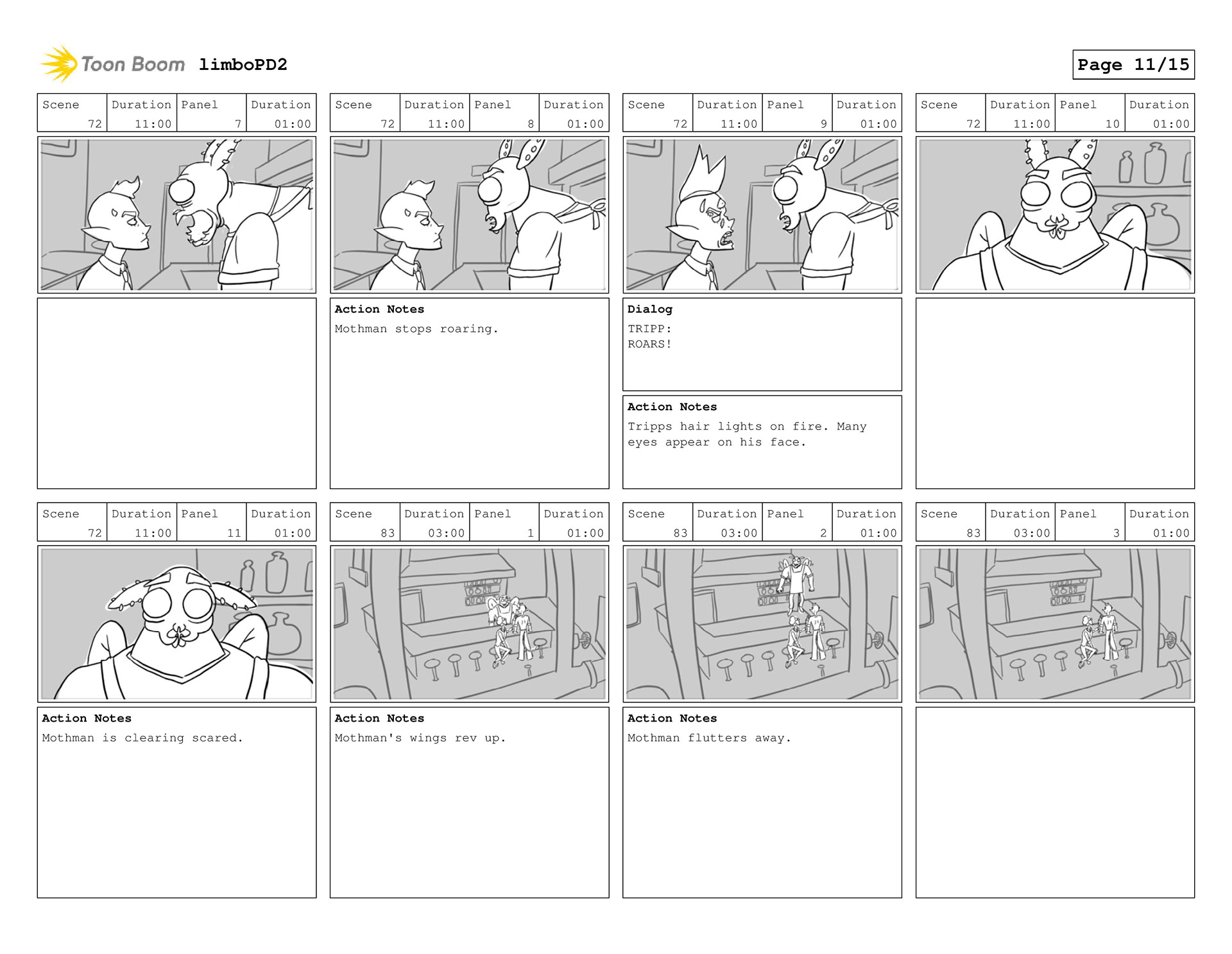 Toon Boom limboPD2

Page 11/15

| Scene | Duration | Panel | Duration |
|---|---|---|---|
| 72 | 11:00 | 7 | 01:00 |

| Scene | Duration | Panel | Duration |
|---|---|---|---|
| 72 | 11:00 | 8 | 01:00 |

Action Notes
Mothman stops roaring.

| Scene | Duration | Panel | Duration |
|---|---|---|---|
| 72 | 11:00 | 9 | 01:00 |

Dialog
TRIPP:
ROARS!

Action Notes
Tripps hair lights on fire. Many eyes appear on his face.

| Scene | Duration | Panel | Duration |
|---|---|---|---|
| 72 | 11:00 | 10 | 01:00 |

| Scene | Duration | Panel | Duration |
|---|---|---|---|
| 72 | 11:00 | 11 | 01:00 |

Action Notes
Mothman is clearing scared.

| Scene | Duration | Panel | Duration |
|---|---|---|---|
| 83 | 03:00 | 1 | 01:00 |

Action Notes
Mothman's wings rev up.

| Scene | Duration | Panel | Duration |
|---|---|---|---|
| 83 | 03:00 | 2 | 01:00 |

Action Notes
Mothman flutters away.

| Scene | Duration | Panel | Duration |
|---|---|---|---|
| 83 | 03:00 | 3 | 01:00 |