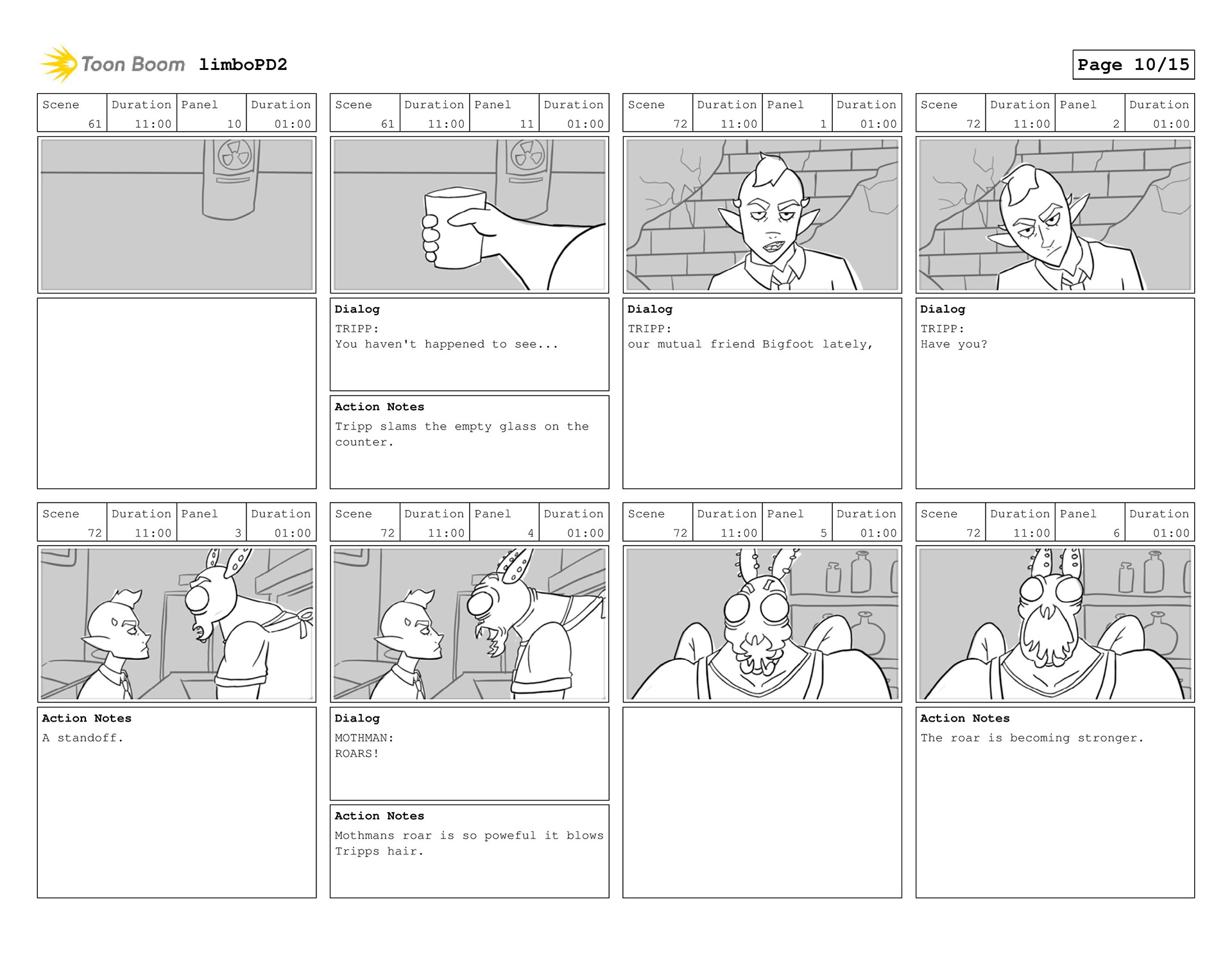 Toon Boom limboPD2

Page 10/15

| Scene | Duration | Panel | Duration |
|---|---|---|---|
| 61 | 11:00 | 10 | 01:00 |

| Scene | Duration | Panel | Duration |
|---|---|---|---|
| 61 | 11:00 | 11 | 01:00 |

Dialog
TRIPP:
You haven't happened to see...

Action Notes
Tripp slams the empty glass on the counter.

| Scene | Duration | Panel | Duration |
|---|---|---|---|
| 72 | 11:00 | 1 | 01:00 |

Dialog
TRIPP:
our mutual friend Bigfoot lately,

| Scene | Duration | Panel | Duration |
|---|---|---|---|
| 72 | 11:00 | 2 | 01:00 |

Dialog
TRIPP:
Have you?

| Scene | Duration | Panel | Duration |
|---|---|---|---|
| 72 | 11:00 | 3 | 01:00 |

Action Notes
A standoff.

| Scene | Duration | Panel | Duration |
|---|---|---|---|
| 72 | 11:00 | 4 | 01:00 |

Dialog
MOTHMAN:
ROARS!

Action Notes
Mothmans roar is so poweful it blows Tripps hair.

| Scene | Duration | Panel | Duration |
|---|---|---|---|
| 72 | 11:00 | 5 | 01:00 |

| Scene | Duration | Panel | Duration |
|---|---|---|---|
| 72 | 11:00 | 6 | 01:00 |

Action Notes
The roar is becoming stronger.