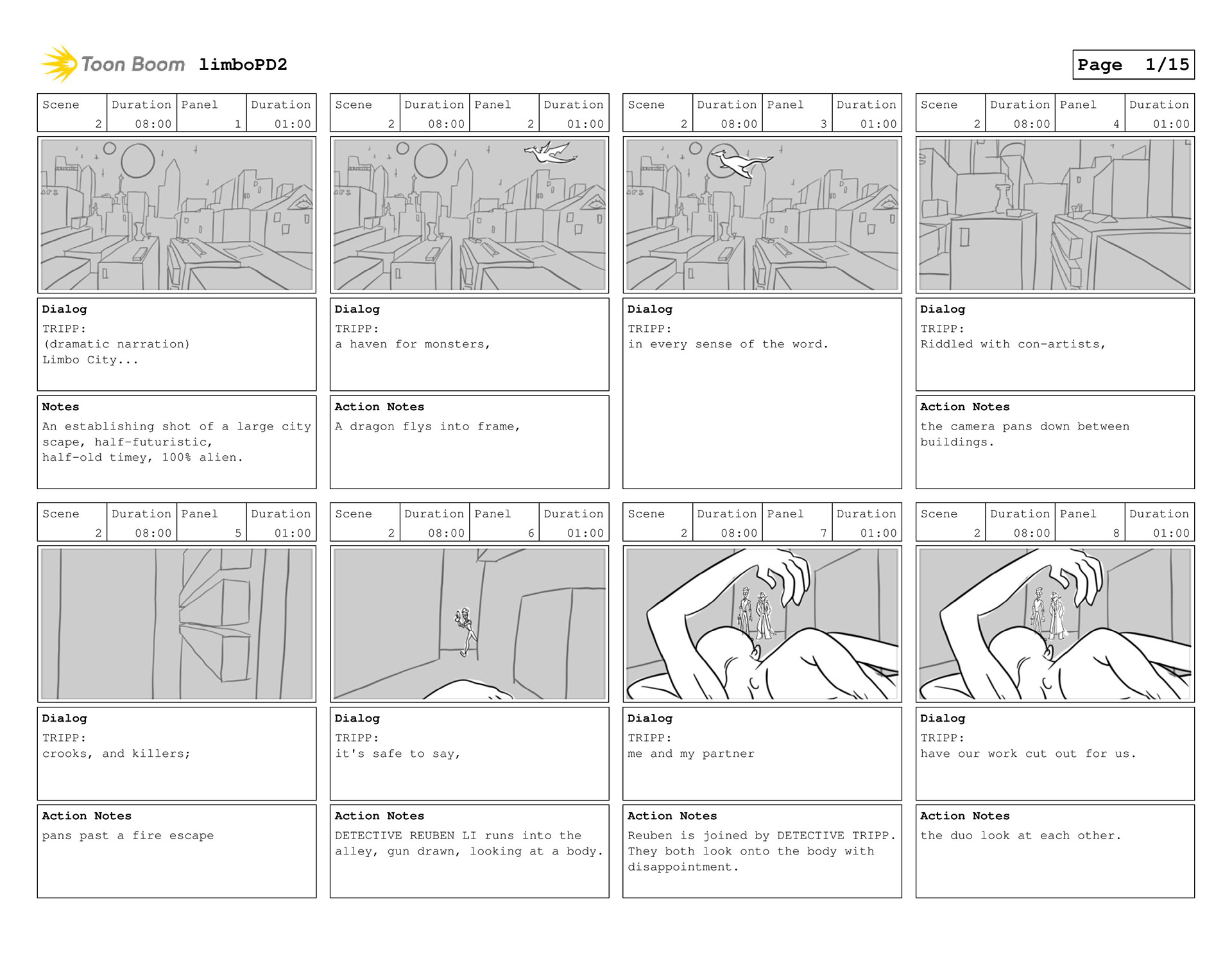 Toon Boom limboPD2

Page 1/15

| Scene | Duration | Panel | Duration |
|---|---|---|---|
| 2 | 08:00 | 1 | 01:00 |

Dialog
TRIPP:
(dramatic narration)
Limbo City...

Notes
An establishing shot of a large city scape, half-futuristic, half-old timey, 100% alien.

| Scene | Duration | Panel | Duration |
|---|---|---|---|
| 2 | 08:00 | 2 | 01:00 |

Dialog
TRIPP:
a haven for monsters,

Action Notes
A dragon flys into frame,

| Scene | Duration | Panel | Duration |
|---|---|---|---|
| 2 | 08:00 | 3 | 01:00 |

Dialog
TRIPP:
in every sense of the word.

| Scene | Duration | Panel | Duration |
|---|---|---|---|
| 2 | 08:00 | 4 | 01:00 |

Dialog
TRIPP:
Riddled with con-artists,

Action Notes
the camera pans down between buildings.

| Scene | Duration | Panel | Duration |
|---|---|---|---|
| 2 | 08:00 | 5 | 01:00 |

Dialog
TRIPP:
crooks, and killers;

Action Notes
pans past a fire escape

| Scene | Duration | Panel | Duration |
|---|---|---|---|
| 2 | 08:00 | 6 | 01:00 |

Dialog
TRIPP:
it's safe to say,

Action Notes
DETECTIVE REUBEN LI runs into the alley, gun drawn, looking at a body.

| Scene | Duration | Panel | Duration |
|---|---|---|---|
| 2 | 08:00 | 7 | 01:00 |

Dialog
TRIPP:
me and my partner

Action Notes
Reuben is joined by DETECTIVE TRIPP. They both look onto the body with disappointment.

| Scene | Duration | Panel | Duration |
|---|---|---|---|
| 2 | 08:00 | 8 | 01:00 |

Dialog
TRIPP:
have our work cut out for us.

Action Notes
the duo look at each other.