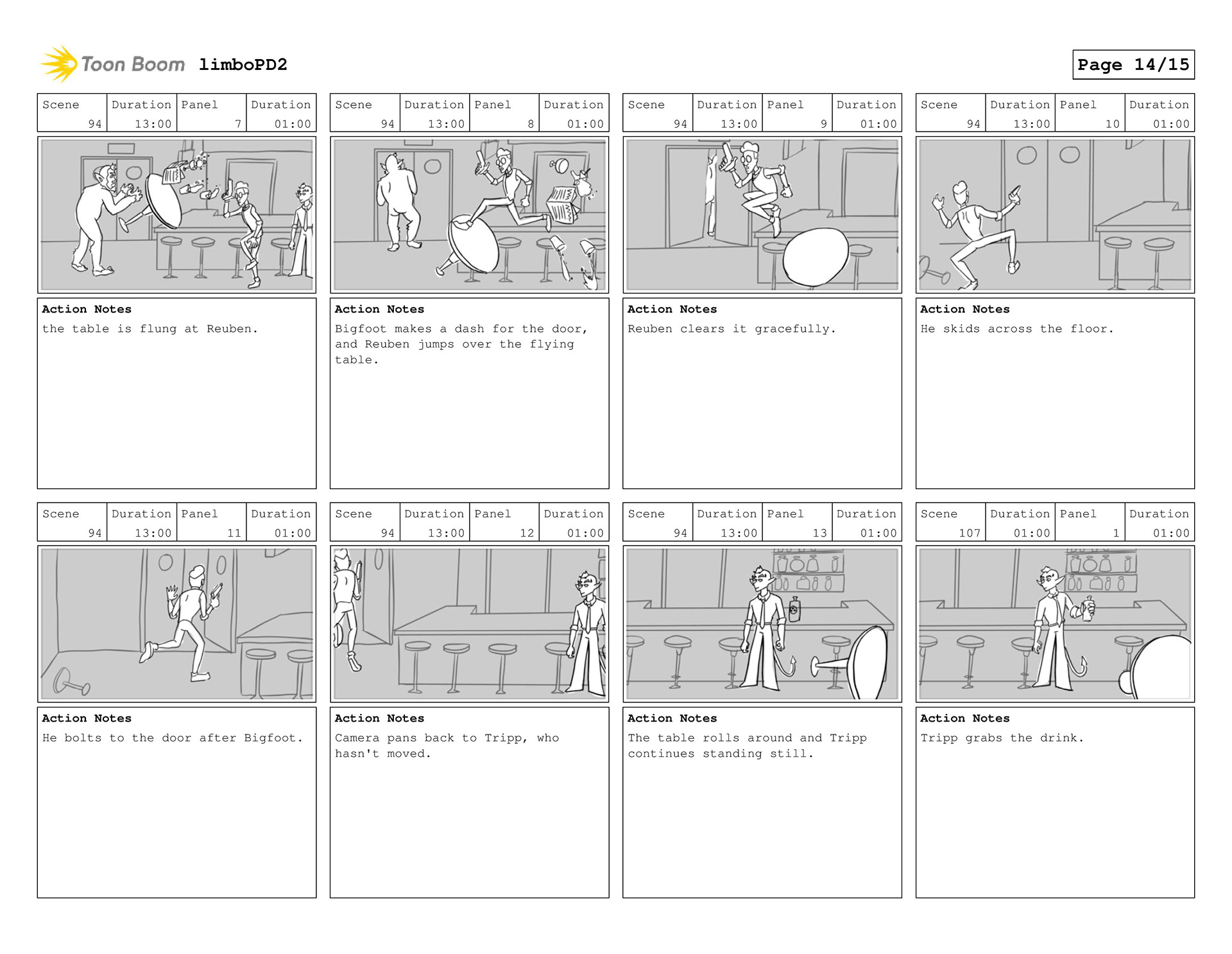 Toon Boom limboPD2

Page 14/15

| Scene | Duration | Panel | Duration |
|---|---|---|---|
| 94 | 13:00 | 7 | 01:00 |

Action Notes
the table is flung at Reuben.

| Scene | Duration | Panel | Duration |
|---|---|---|---|
| 94 | 13:00 | 8 | 01:00 |

Action Notes
Bigfoot makes a dash for the door, and Reuben jumps over the flying table.

| Scene | Duration | Panel | Duration |
|---|---|---|---|
| 94 | 13:00 | 9 | 01:00 |

Action Notes
Reuben clears it gracefully.

| Scene | Duration | Panel | Duration |
|---|---|---|---|
| 94 | 13:00 | 10 | 01:00 |

Action Notes
He skids across the floor.

| Scene | Duration | Panel | Duration |
|---|---|---|---|
| 94 | 13:00 | 11 | 01:00 |

Action Notes
He bolts to the door after Bigfoot.

| Scene | Duration | Panel | Duration |
|---|---|---|---|
| 94 | 13:00 | 12 | 01:00 |

Action Notes
Camera pans back to Tripp, who hasn't moved.

| Scene | Duration | Panel | Duration |
|---|---|---|---|
| 94 | 13:00 | 13 | 01:00 |

Action Notes
The table rolls around and Tripp continues standing still.

| Scene | Duration | Panel | Duration |
|---|---|---|---|
| 107 | 01:00 | 1 | 01:00 |

Action Notes
Tripp grabs the drink.