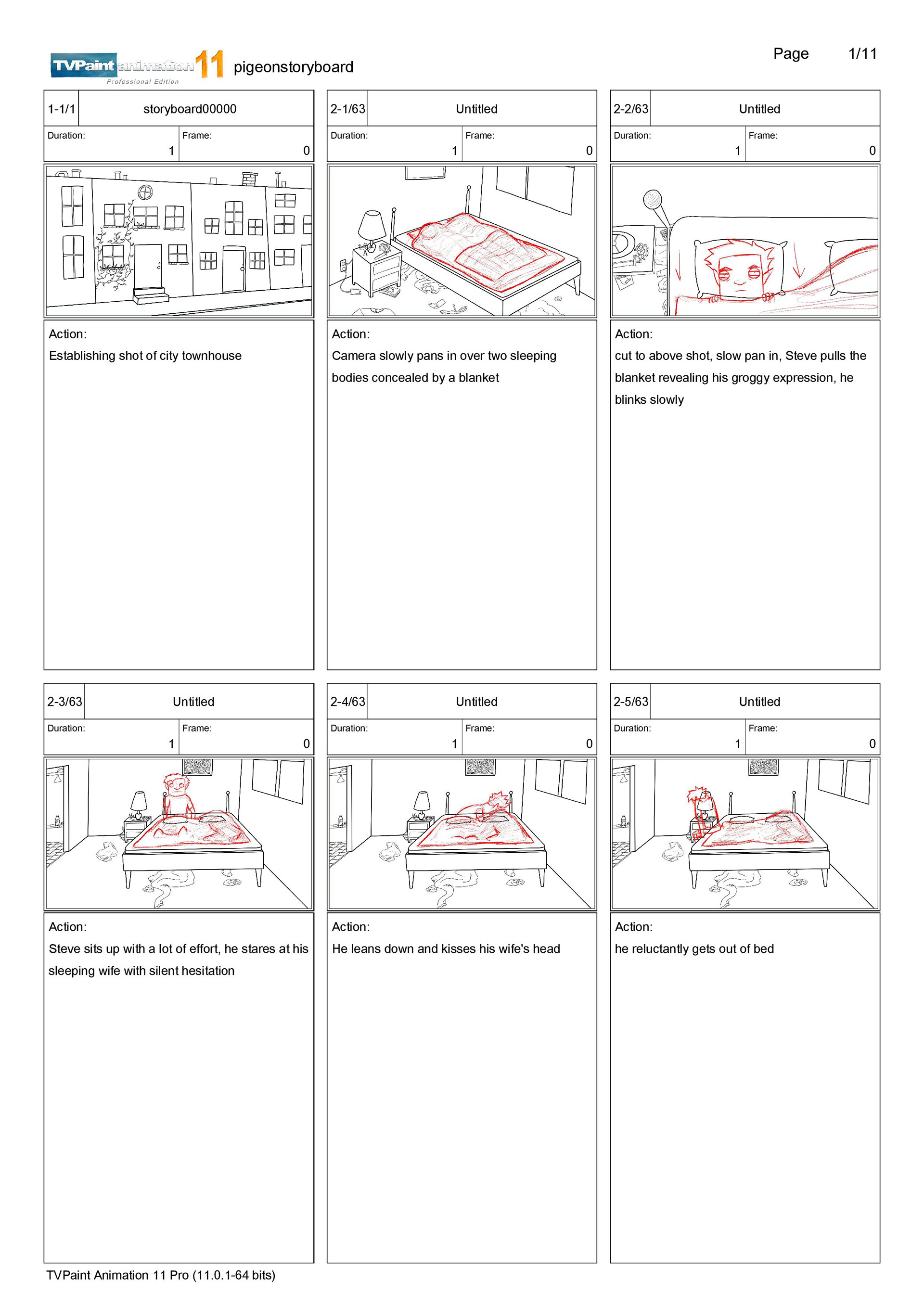 TVPaint animation 11 Professional Edition pigeonstoryboard

Page 1/11

1-1/1 storyboard00000
Duration: 1 Frame: 0

Action:
Establishing shot of city townhouse

2-1/63 Untitled
Duration: 1 Frame: 0

Action:
Camera slowly pans in over two sleeping bodies concealed by a blanket

2-2/63 Untitled
Duration: 1 Frame: 0

Action:
cut to above shot, slow pan in, Steve pulls the blanket revealing his groggy expression, he blinks slowly

2-3/63 Untitled
Duration: 1 Frame: 0

Action:
Steve sits up with a lot of effort, he stares at his sleeping wife with silent hesitation

2-4/63 Untitled
Duration: 1 Frame: 0

Action:
He leans down and kisses his wife's head

2-5/63 Untitled
Duration: 1 Frame: 0

Action:
he reluctantly gets out of bed

TVPaint Animation 11 Pro (11.0.1-64 bits)