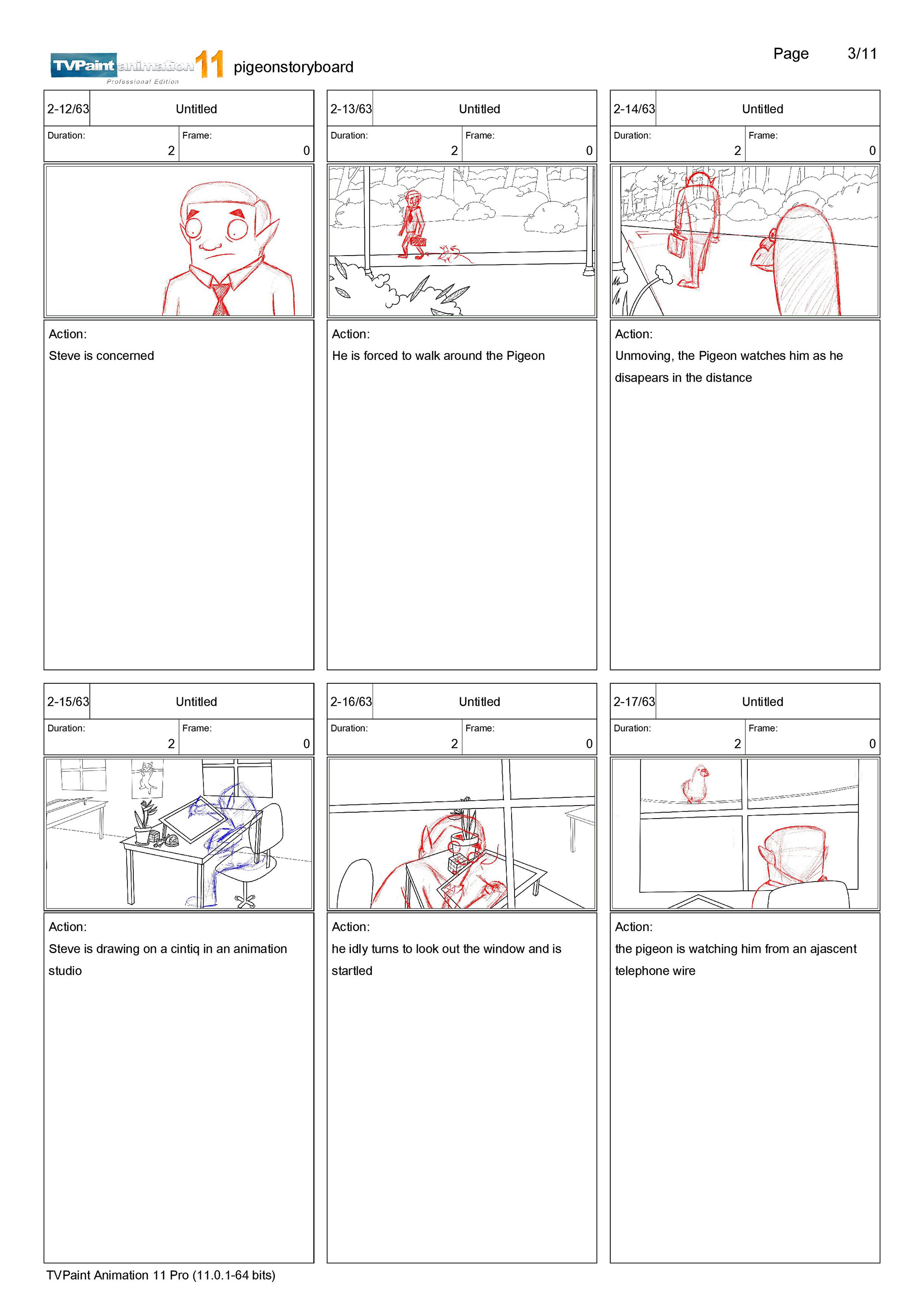 TVPaint animation 11 Professional Edition pigeonstoryboard

Page 3/11

2-12/63 Untitled
Duration: 2 Frame: 0

Action:
Steve is concerned

2-13/63 Untitled
Duration: 2 Frame: 0

Action:
He is forced to walk around the Pigeon

2-14/63 Untitled
Duration: 2 Frame: 0

Action:
Unmoving, the Pigeon watches him as he disapears in the distance

2-15/63 Untitled
Duration: 2 Frame: 0

Action:
Steve is drawing on a cintiq in an animation studio

2-16/63 Untitled
Duration: 2 Frame: 0

Action:
he idly turns to look out the window and is startled

2-17/63 Untitled
Duration: 2 Frame: 0

Action:
the pigeon is watching him from an ajascent telephone wire

TVPaint Animation 11 Pro (11.0.1-64 bits)