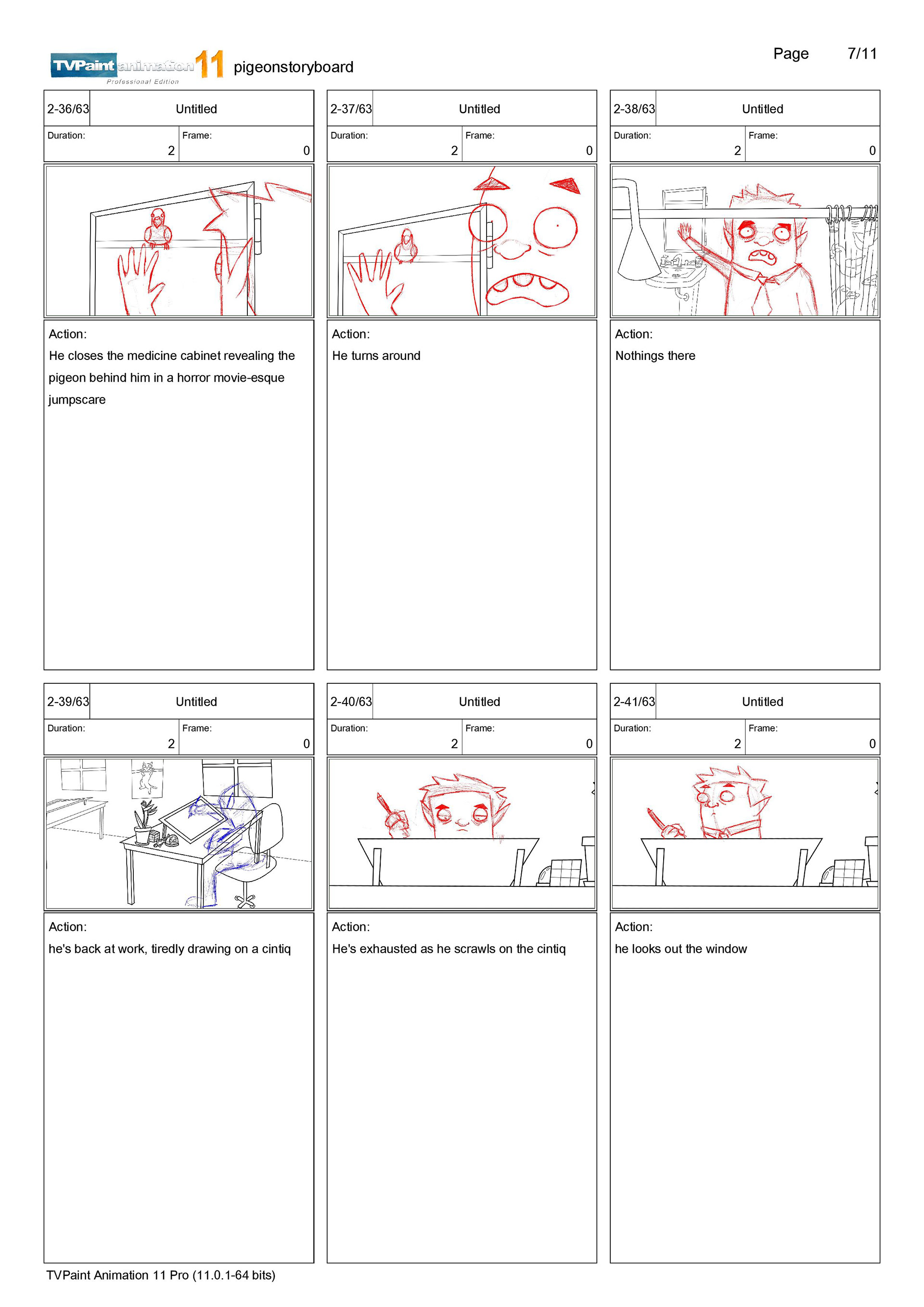 TVPaint animation 11 Professional Edition pigeonstoryboard

Page 7/11

2-36/63 Untitled
Duration: 2 Frame: 0

Action:
He closes the medicine cabinet revealing the pigeon behind him in a horror movie-esque jumpscare

2-37/63 Untitled
Duration: 2 Frame: 0

Action:
He turns around

2-38/63 Untitled
Duration: 2 Frame: 0

Action:
Nothings there

2-39/63 Untitled
Duration: 2 Frame: 0

Action:
he's back at work, tiredly drawing on a cintiq

2-40/63 Untitled
Duration: 2 Frame: 0

Action:
He's exhausted as he scrawls on the cintiq

2-41/63 Untitled
Duration: 2 Frame: 0

Action:
he looks out the window

TVPaint Animation 11 Pro (11.0.1-64 bits)