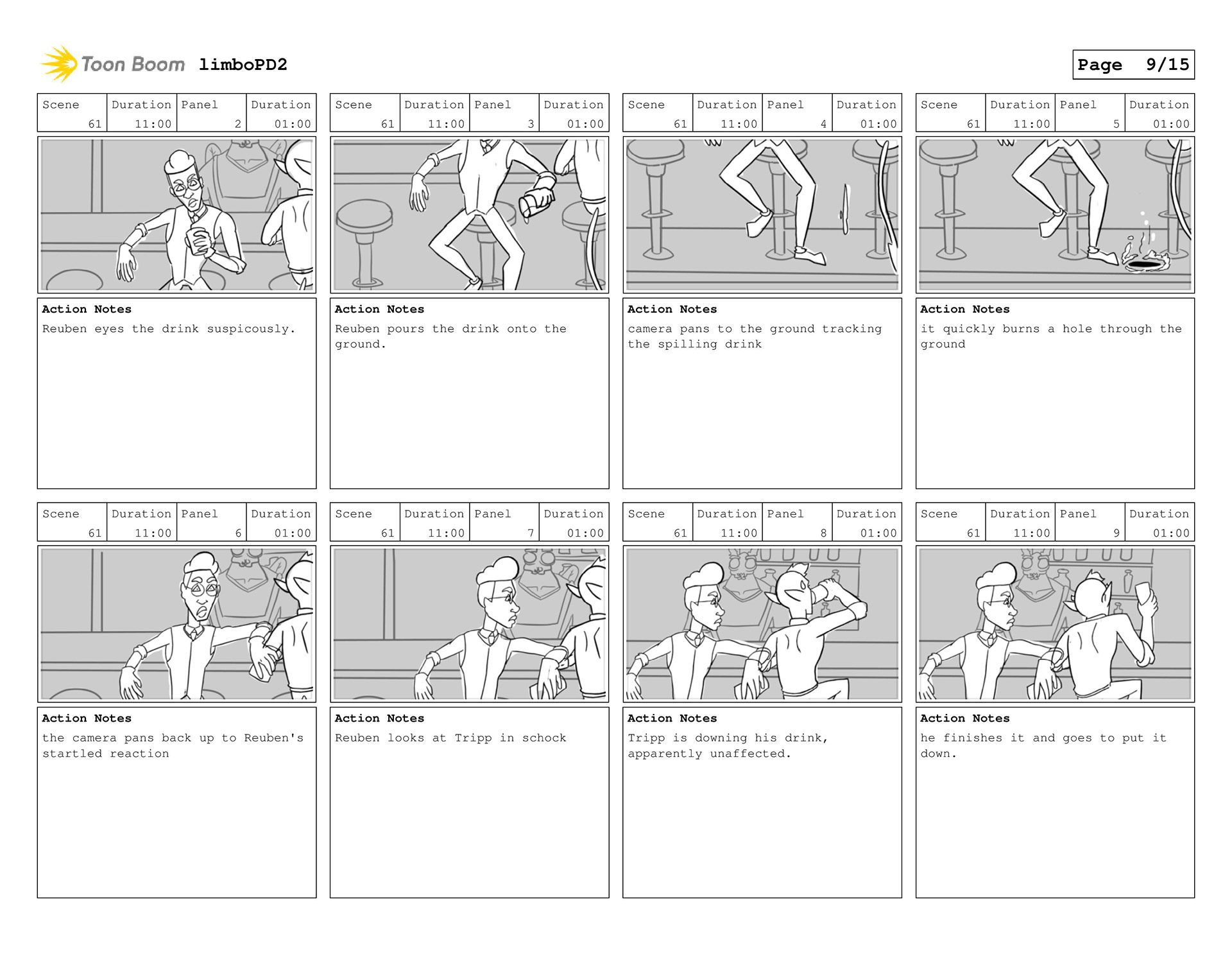 Toon Boom limboPD2

Page 9/15

| Scene | Duration | Panel | Duration |
|---|---|---|---|
| 61 | 11:00 | 2 | 01:00 |

Action Notes
Reuben eyes the drink suspicously.

| Scene | Duration | Panel | Duration |
|---|---|---|---|
| 61 | 11:00 | 3 | 01:00 |

Action Notes
Reuben pours the drink onto the ground.

| Scene | Duration | Panel | Duration |
|---|---|---|---|
| 61 | 11:00 | 4 | 01:00 |

Action Notes
camera pans to the ground tracking the spilling drink

| Scene | Duration | Panel | Duration |
|---|---|---|---|
| 61 | 11:00 | 5 | 01:00 |

Action Notes
it quickly burns a hole through the ground

| Scene | Duration | Panel | Duration |
|---|---|---|---|
| 61 | 11:00 | 6 | 01:00 |

Action Notes
the camera pans back up to Reuben's startled reaction

| Scene | Duration | Panel | Duration |
|---|---|---|---|
| 61 | 11:00 | 7 | 01:00 |

Action Notes
Reuben looks at Tripp in schock

| Scene | Duration | Panel | Duration |
|---|---|---|---|
| 61 | 11:00 | 8 | 01:00 |

Action Notes
Tripp is downing his drink, apparently unaffected.

| Scene | Duration | Panel | Duration |
|---|---|---|---|
| 61 | 11:00 | 9 | 01:00 |

Action Notes
he finishes it and goes to put it down.