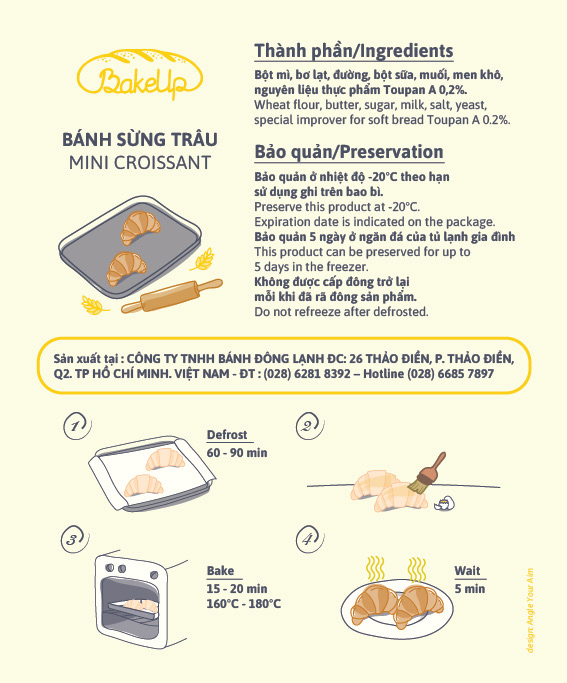 BakeUp

BÁNH SỪNG TRÂU
MINI CROISSANT

Thành phần/Ingredients

Bột mì, bơ lạt, đường, bột sữa, muối, men khô, nguyên liệu thực phẩm Toupan A 0,2%.
Wheat flour, butter, sugar, milk, salt, yeast, special improver for soft bread Toupan A 0.2%.

Bảo quản/Preservation

Bảo quản ở nhiệt độ -20°C theo hạn sử dụng ghi trên bao bì.
Preserve this product at -20°C.
Expiration date is indicated on the package.
Bảo quản 5 ngày ở ngăn đá của tủ lạnh gia đình
This product can be preserved for up to 5 days in the freezer.
Không được cấp đông trở lại mỗi khi đã rã đông sản phẩm.
Do not refreeze after defrosted.

Sản xuất tại : CÔNG TY TNHH BÁNH ĐÔNG LẠNH ĐC: 26 THẢO ĐIỀN, P. THẢO ĐIỀN, Q2. TP HỒ CHÍ MINH. VIỆT NAM - ĐT : (028) 6281 8392 – Hotline (028) 6685 7897

1
Defrost
60 - 90 min

2

3
Bake
15 - 20 min
160°C - 180°C

4
Wait
5 min

design: Angle Your Aim