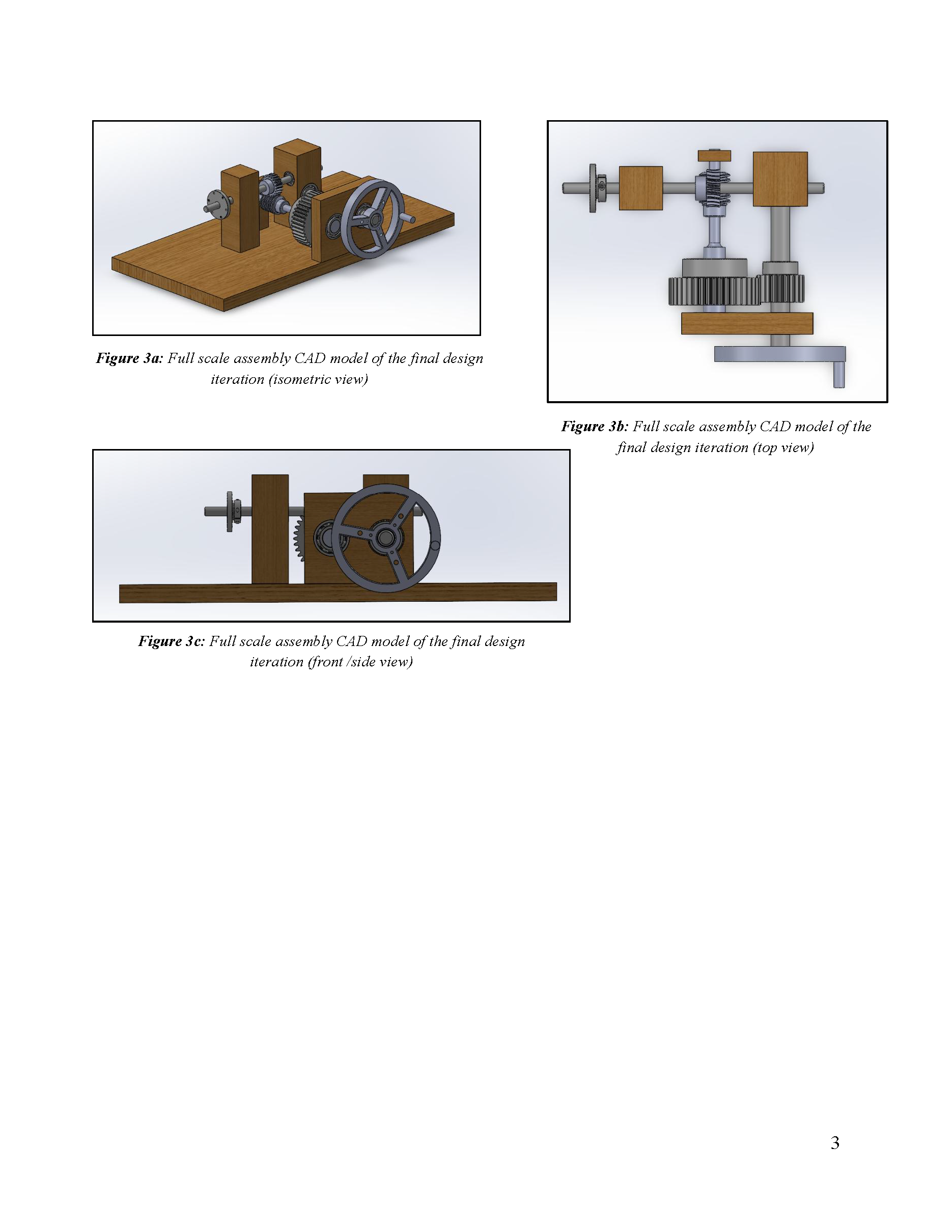 Figure 3a: Full scale assembly CAD model of the final design iteration (isometric view)

Figure 3b: Full scale assembly CAD model of the final design iteration (top view)

Figure 3c: Full scale assembly CAD model of the final design iteration (front /side view)

3