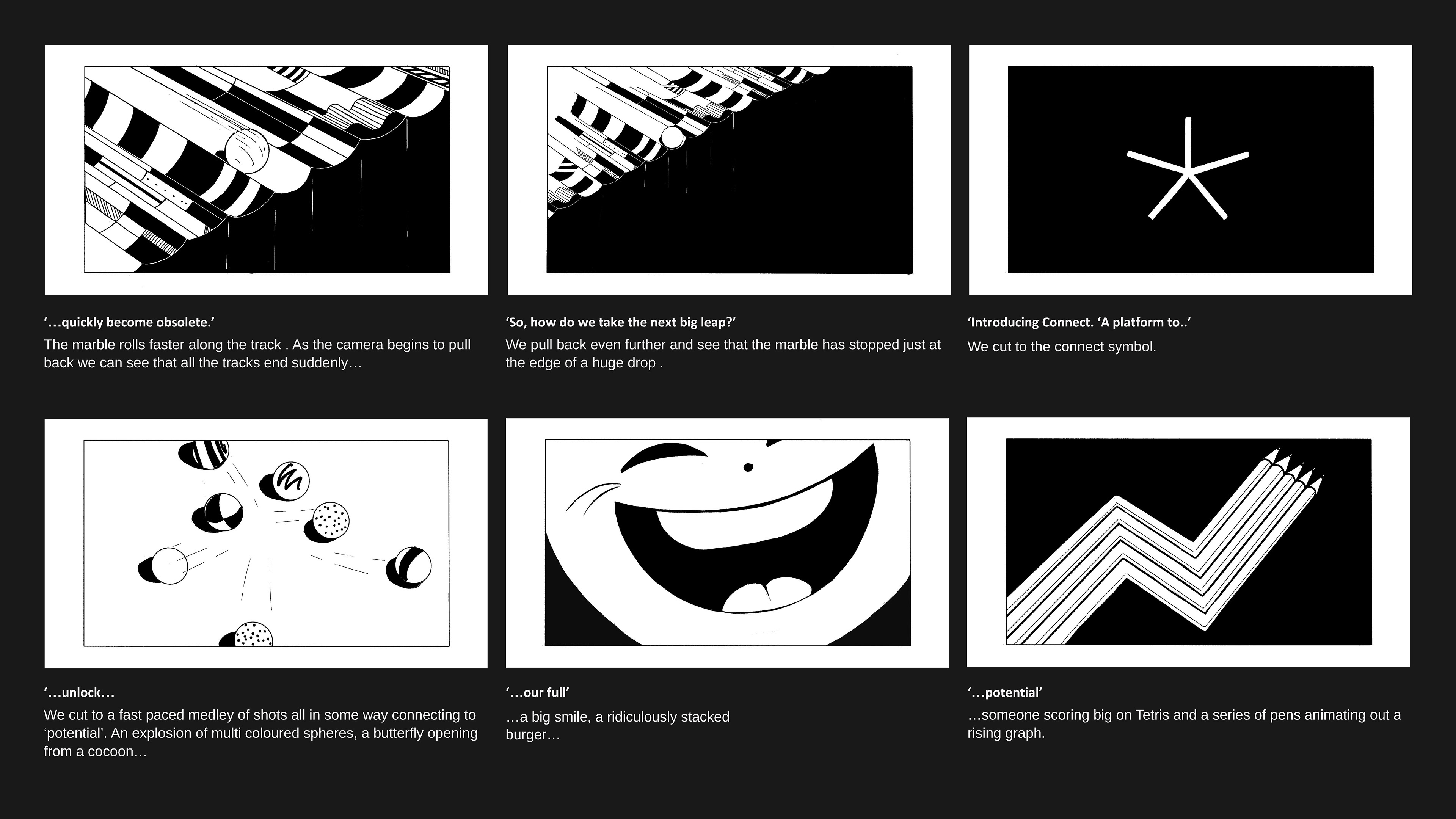 ‘…quickly become obsolete.’

The marble rolls faster along the track . As the camera begins to pull back we can see that all the tracks end suddenly…

‘So, how do we take the next big leap?’

We pull back even further and see that the marble has stopped just at the edge of a huge drop .

‘Introducing Connect. ‘A platform to..’

We cut to the connect symbol.

‘…unlock…

We cut to a fast paced medley of shots all in some way connecting to ‘potential’. An explosion of multi coloured spheres, a butterfly opening from a cocoon…

‘…our full’

…a big smile, a ridiculously stacked burger…

‘…potential’

…someone scoring big on Tetris and a series of pens animating out a rising graph.