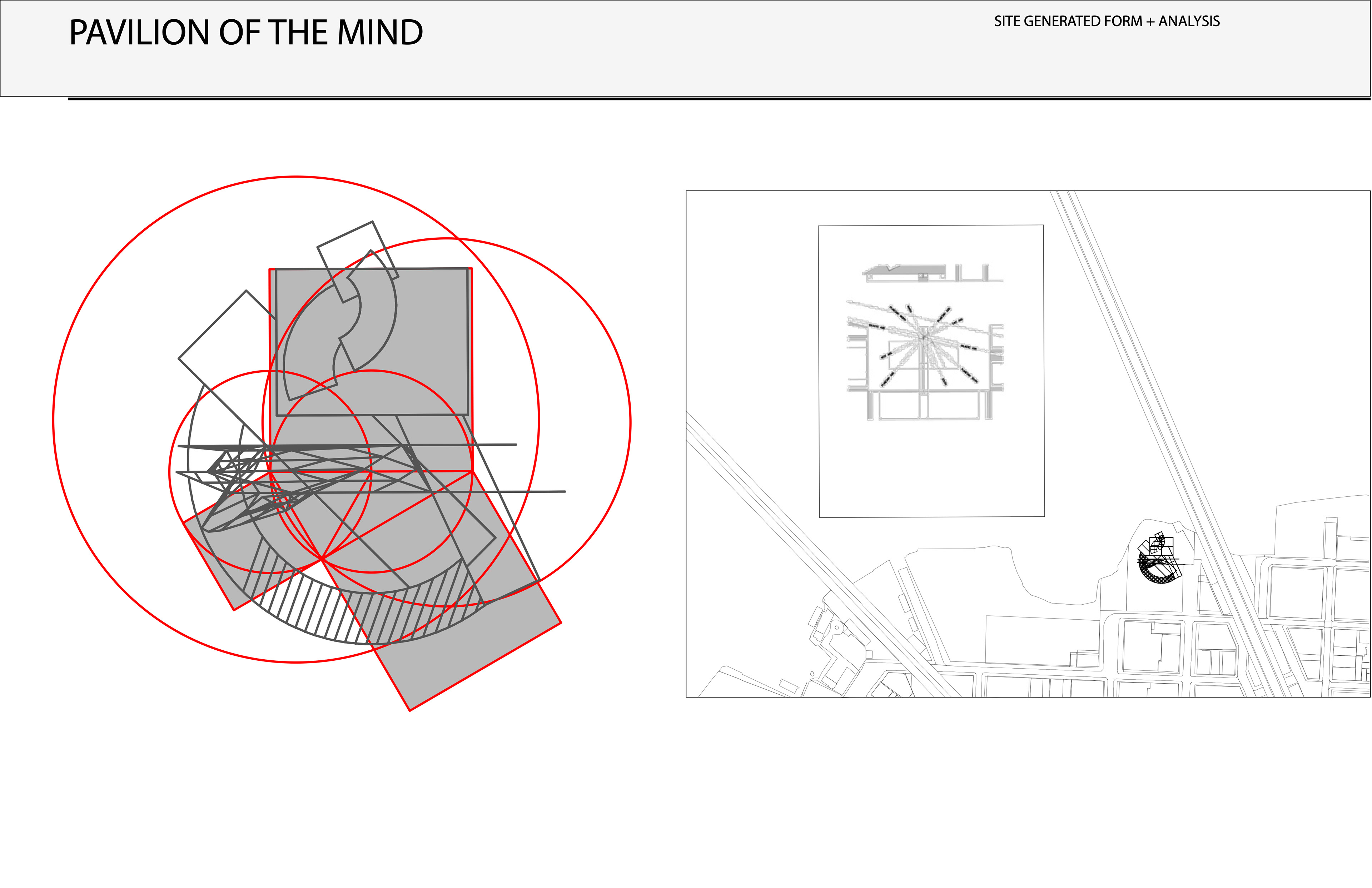 PAVILION OF THE MIND

SITE GENERATED FORM + ANALYSIS