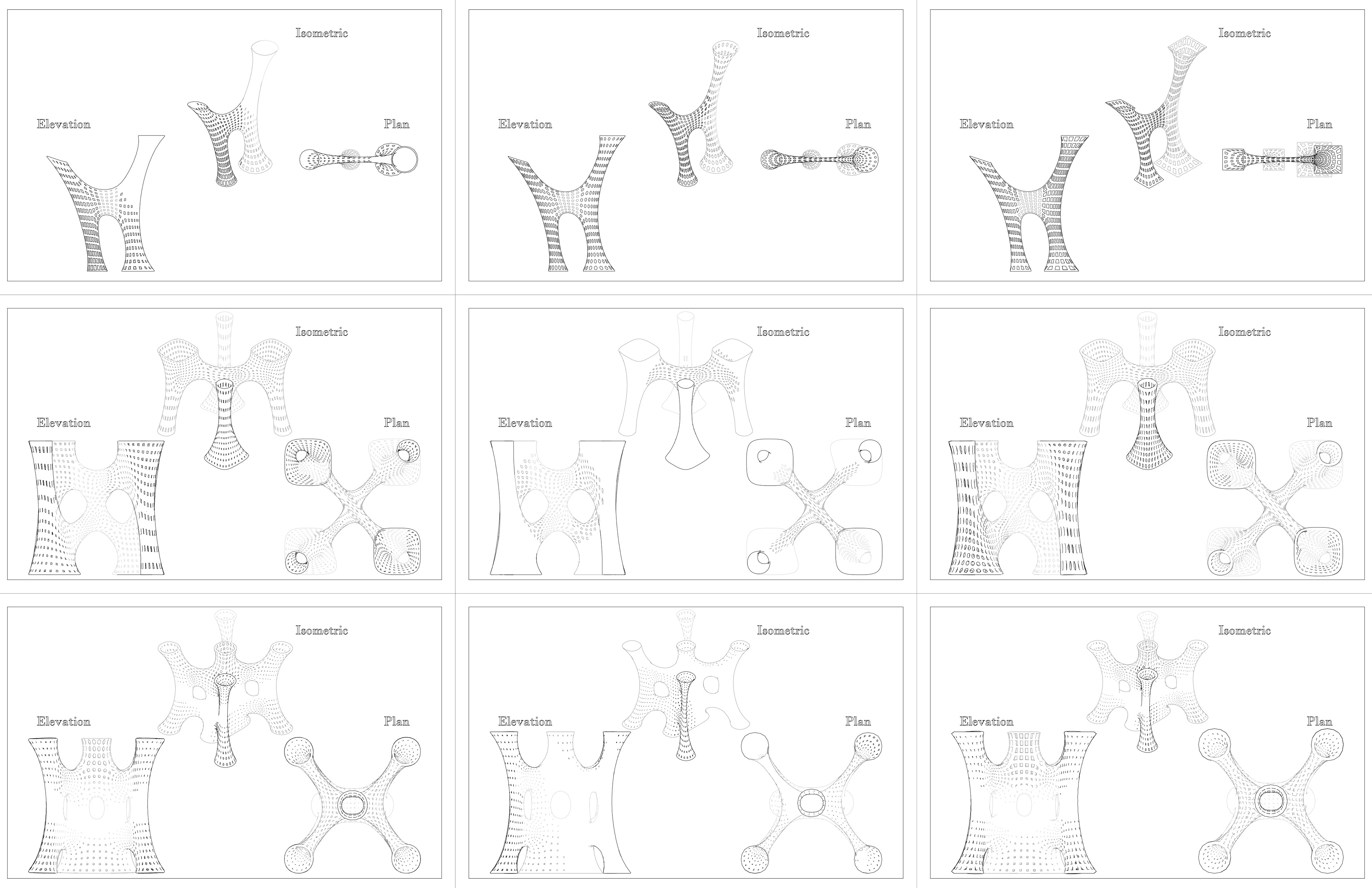 Isometric

Elevation

Plan

Isometric

Elevation

Plan

Isometric

Elevation

Plan

Isometric

Elevation

Plan

Isometric

Elevation

Plan

Isometric

Elevation

Plan

Isometric

Elevation

Plan

Isometric

Elevation

Plan

Isometric

Elevation

Plan