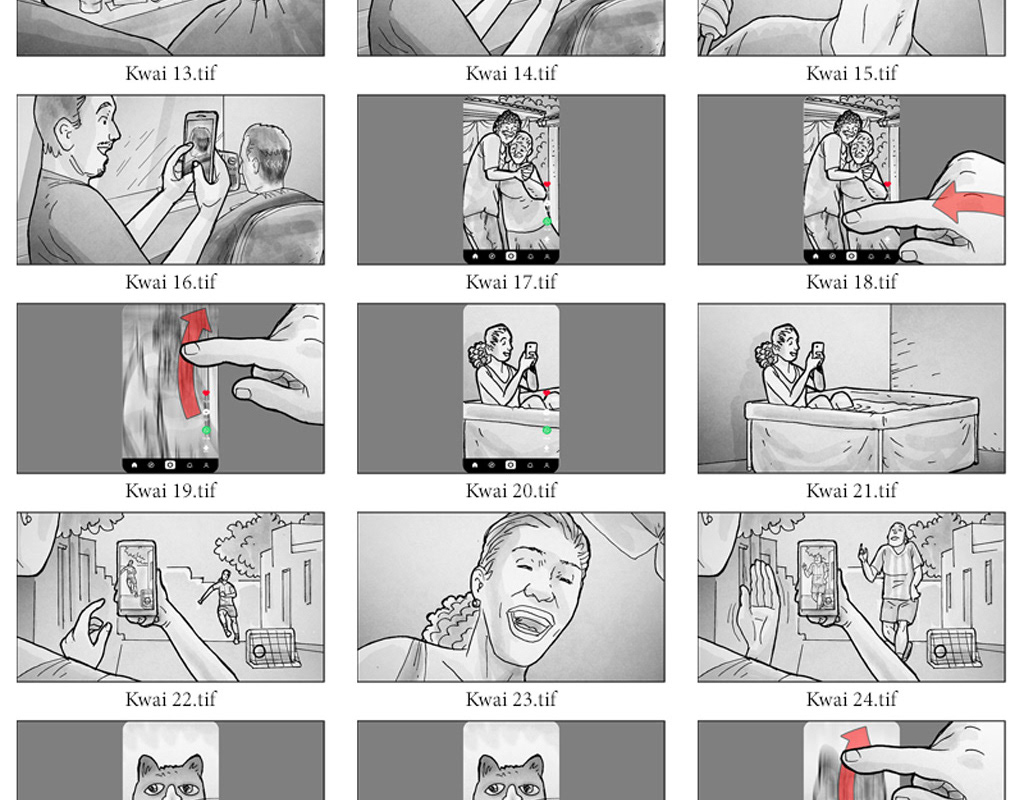 Kwai 13.tif

Kwai 14.tif

Kwai 15.tif

Kwai 16.tif

Kwai 17.tif

Kwai 18.tif

Kwai 19.tif

Kwai 20.tif

Kwai 21.tif

Kwai 22.tif

Kwai 23.tif

Kwai 24.tif