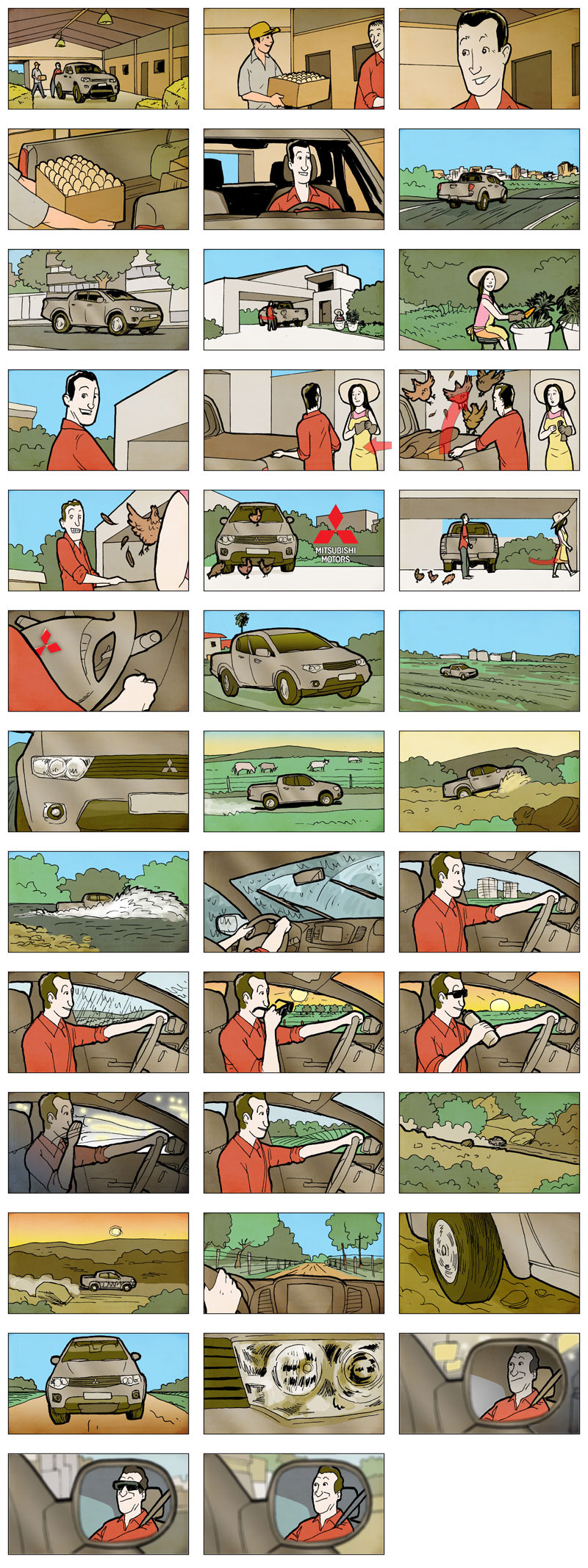 MITSUBISHI MOTORS