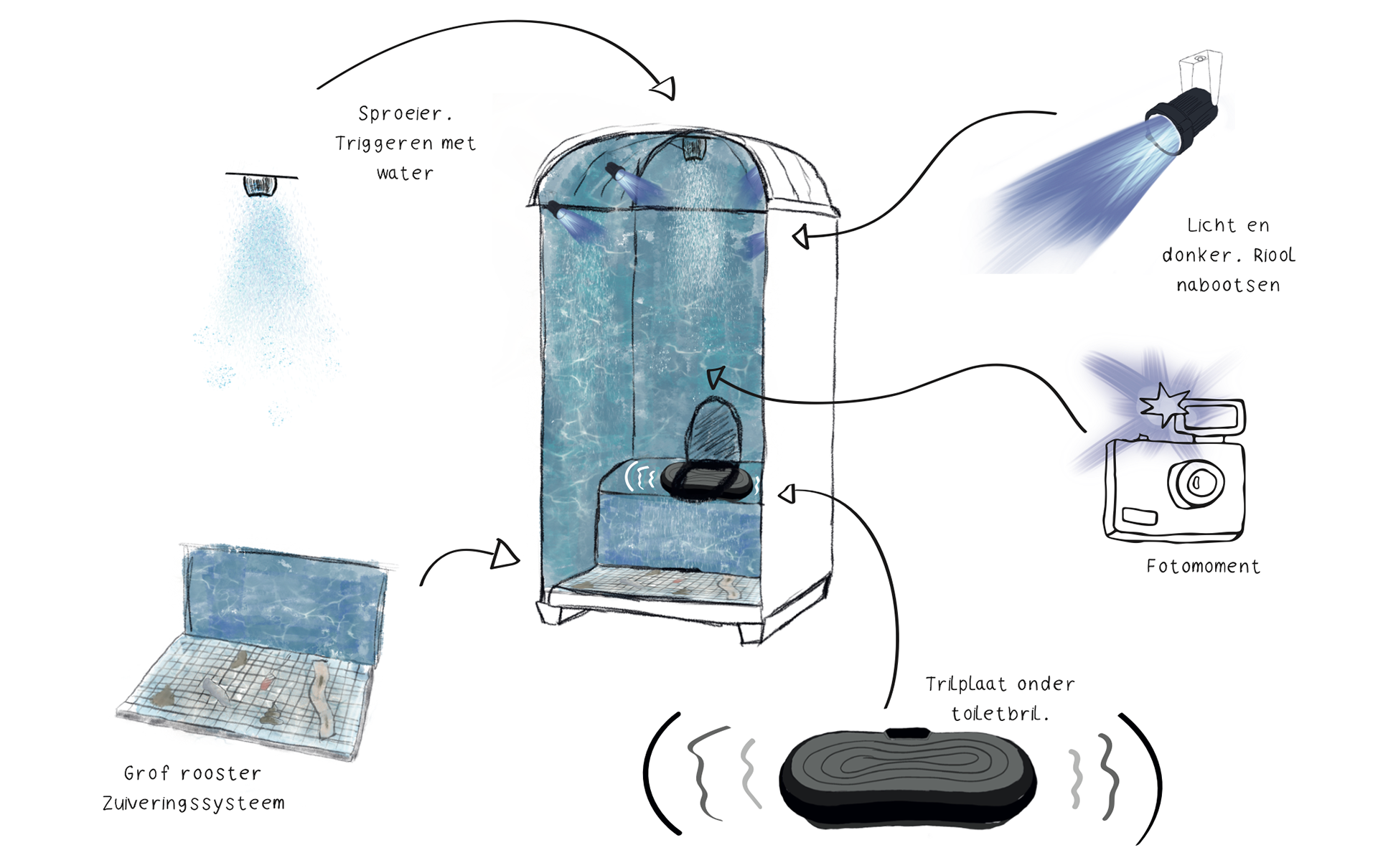 Sproeier. Triggeren met water

Licht en donker. Riool nabootsen

Fotomoment

Trilplaat onder toiletbril.

Grof rooster Zuiveringssysteem