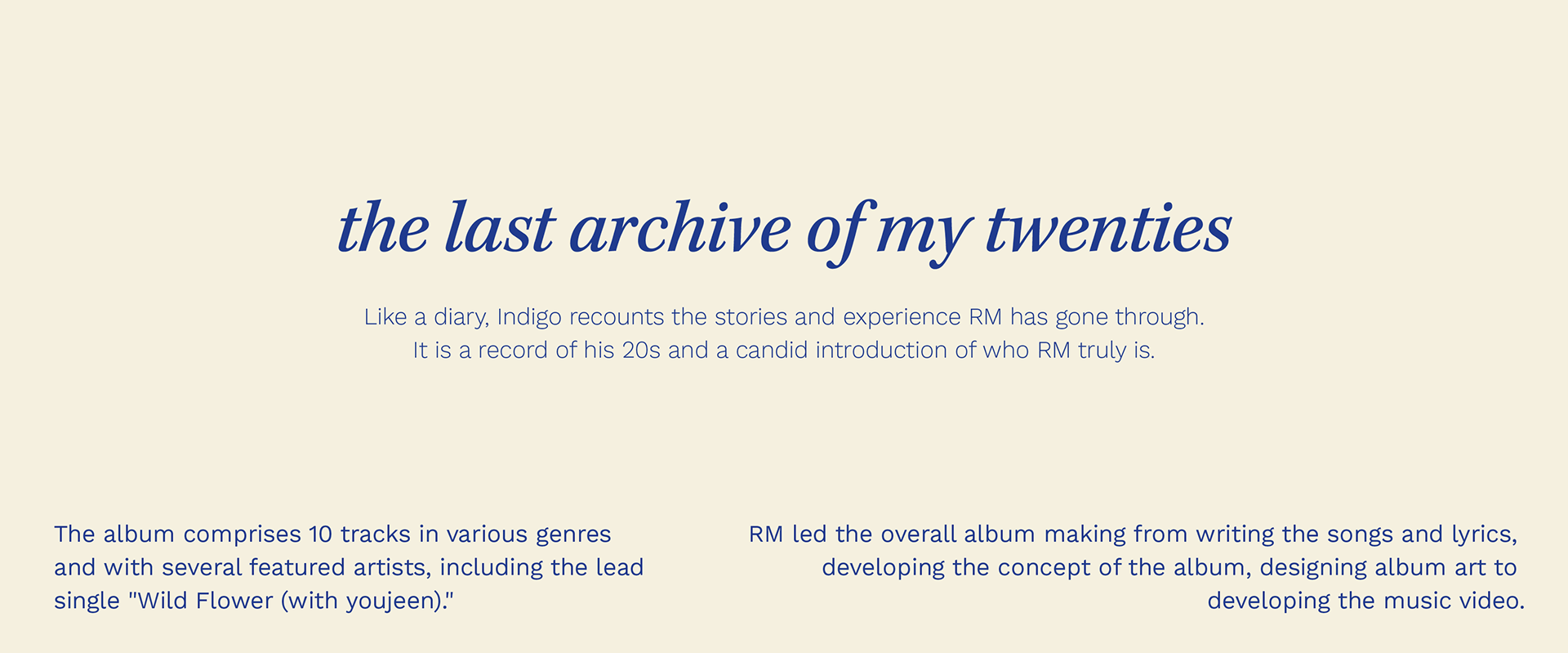 the last archive of my twenties

Like a diary, Indigo recounts the stories and experience RM has gone through. It is a record of his 20s and a candid introduction of who RM truly is.

The album comprises 10 tracks in various genres and with several featured artists, including the lead single "Wild Flower (with youjeen)."

RM led the overall album making from writing the songs and lyrics, developing the concept of the album, designing album art to developing the music video.