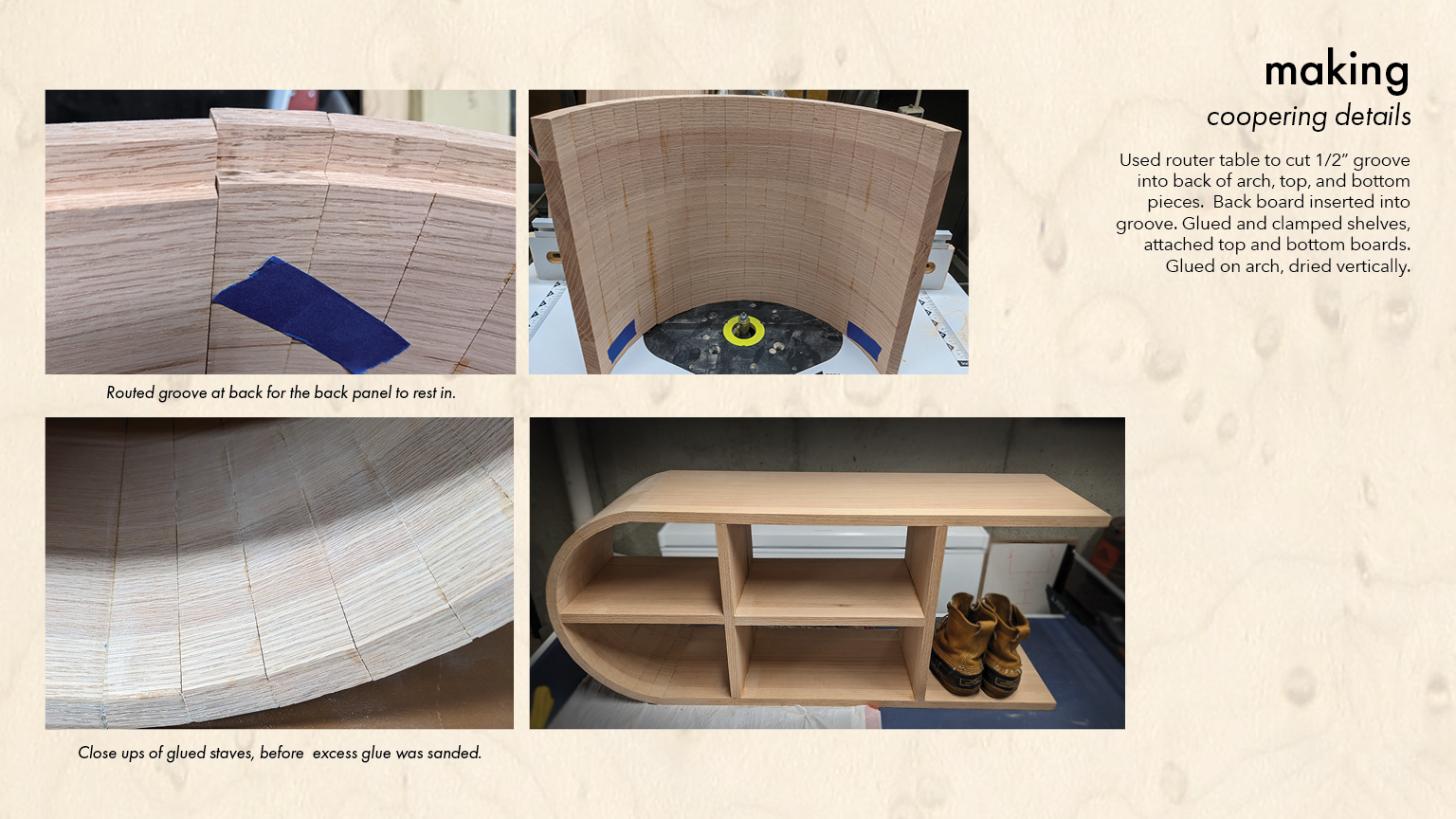 making
coopering details

Used router table to cut 1/2" groove into back of arch, top, and bottom pieces. Back board inserted into groove. Glued and clamped shelves, attached top and bottom boards. Glued on arch, dried vertically.

Routed groove at back for the back panel to rest in.

Close ups of glued staves, before excess glue was sanded.