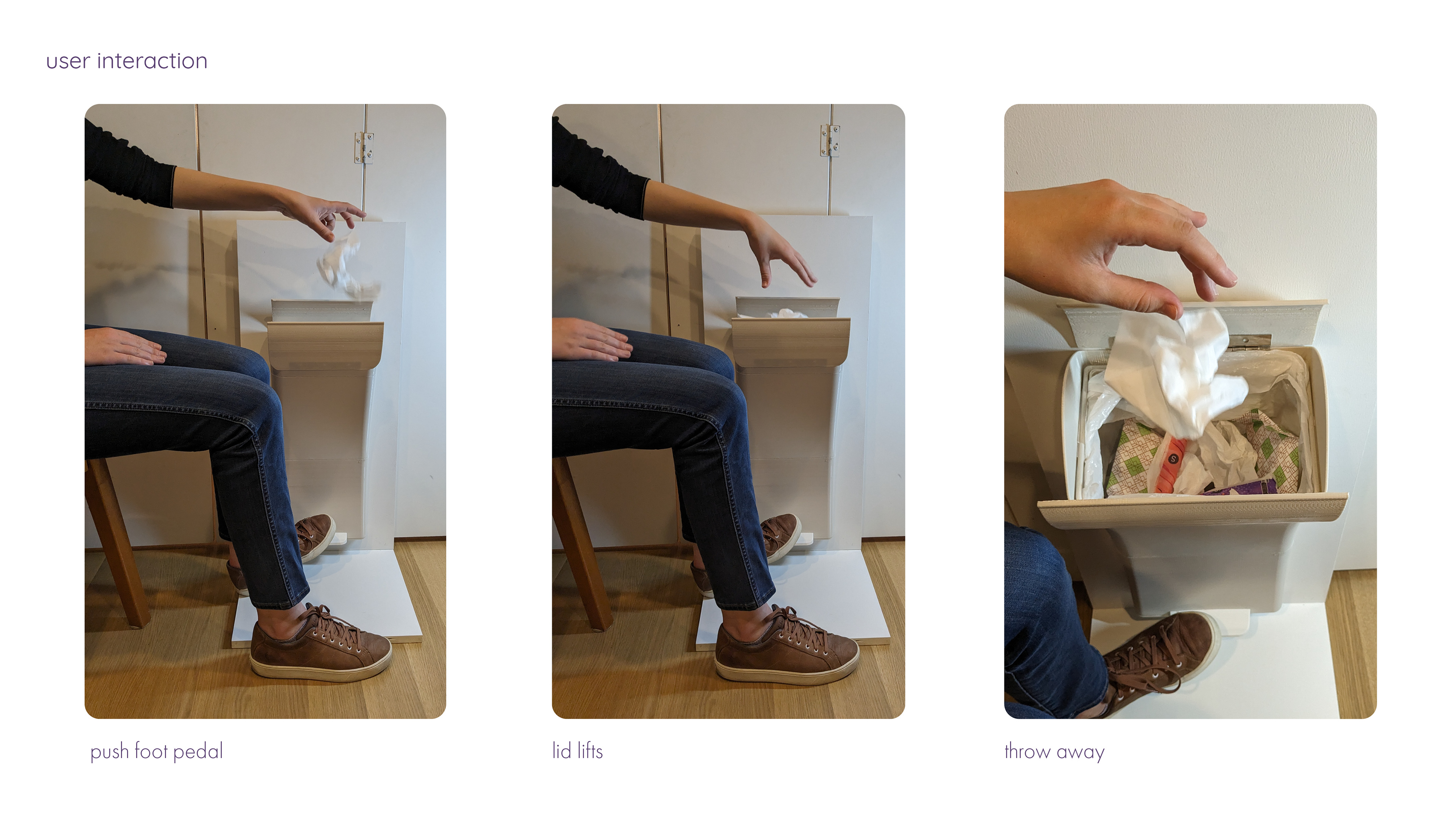 user interaction

push foot pedal

lid lifts

throw away