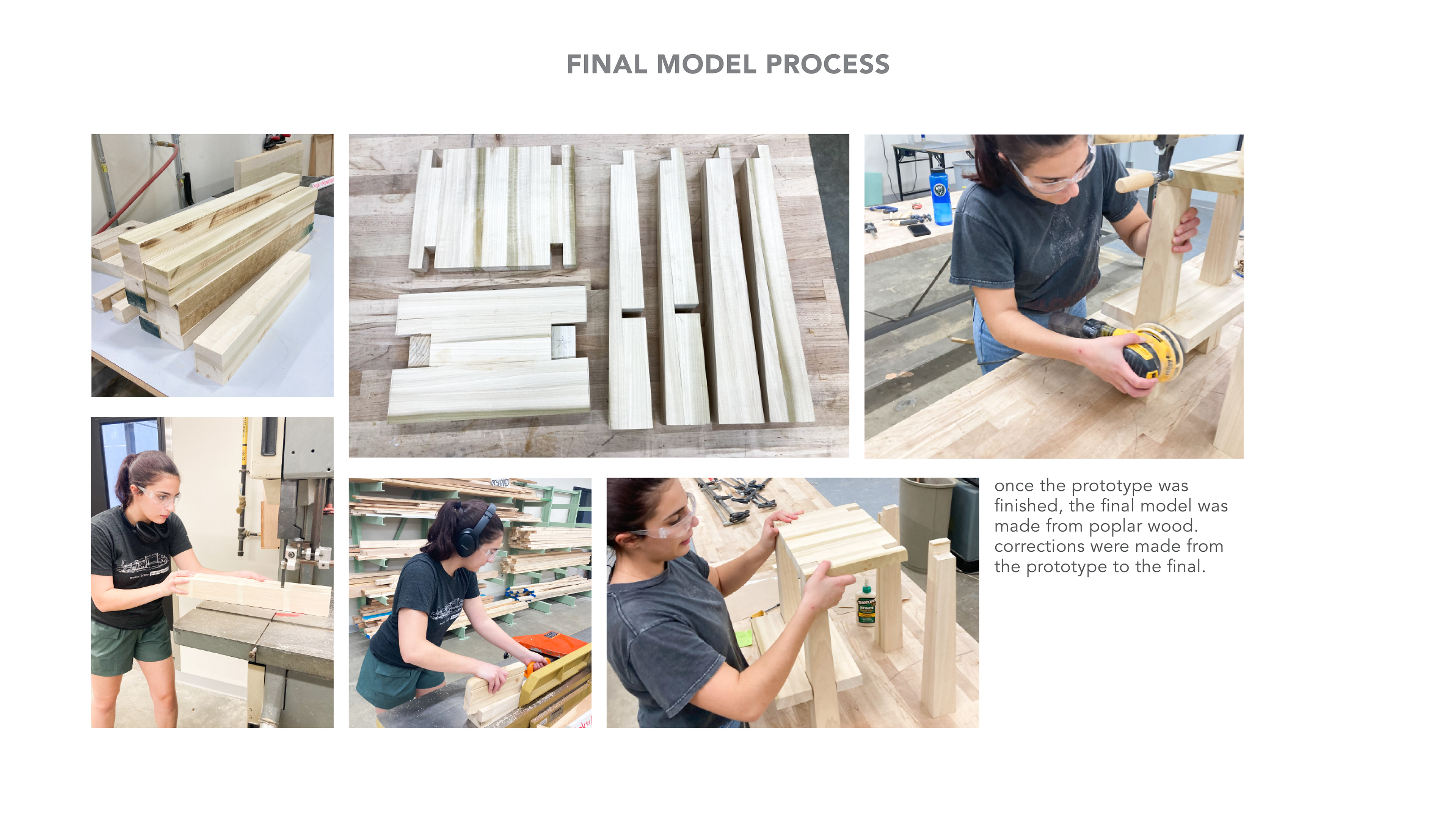 FINAL MODEL PROCESS

once the prototype was finished, the final model was made from poplar wood. corrections were made from the prototype to the final.